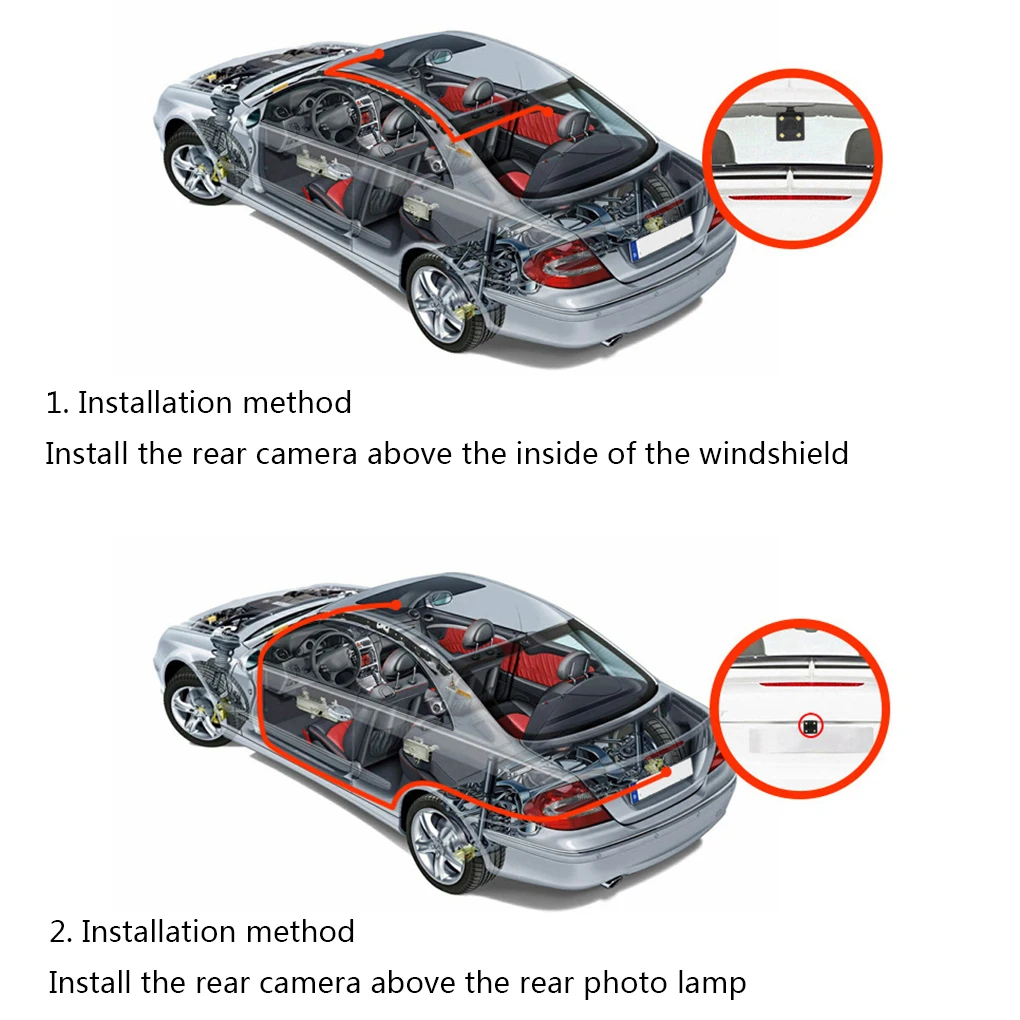 1. Installation method
Install the rear camera above the inside of the windshield

2. Installation method
Install the rear camera above the rear photo lamp