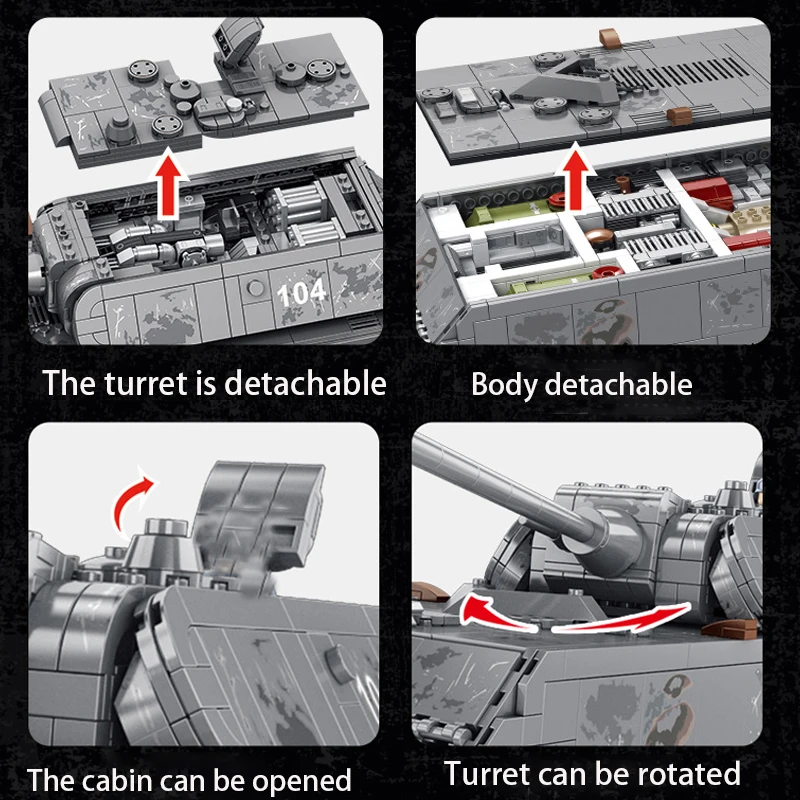 104

The turret is detachable

Body detachable

The cabin can be opened

Turret can be rotated