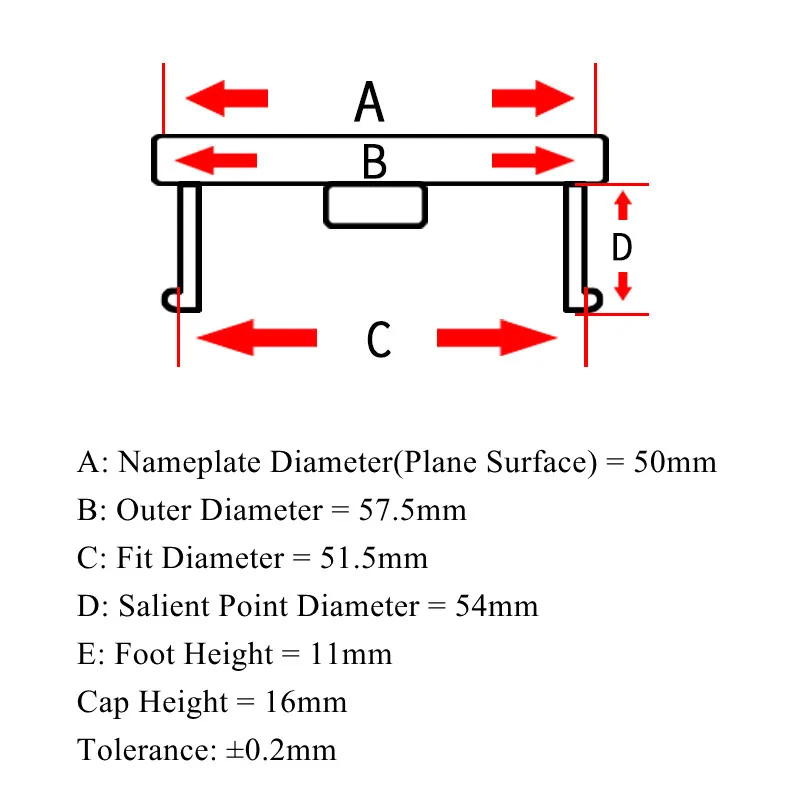 A

B

D

C

A: Nameplate Diameter(Plane Surface) = 50mm
B: Outer Diameter = 57.5mm
C: Fit Diameter = 51.5mm
D: Salient Point Diameter = 54mm
E: Foot Height = 11mm
Cap Height = 16mm
Tolerance: ±0.2mm