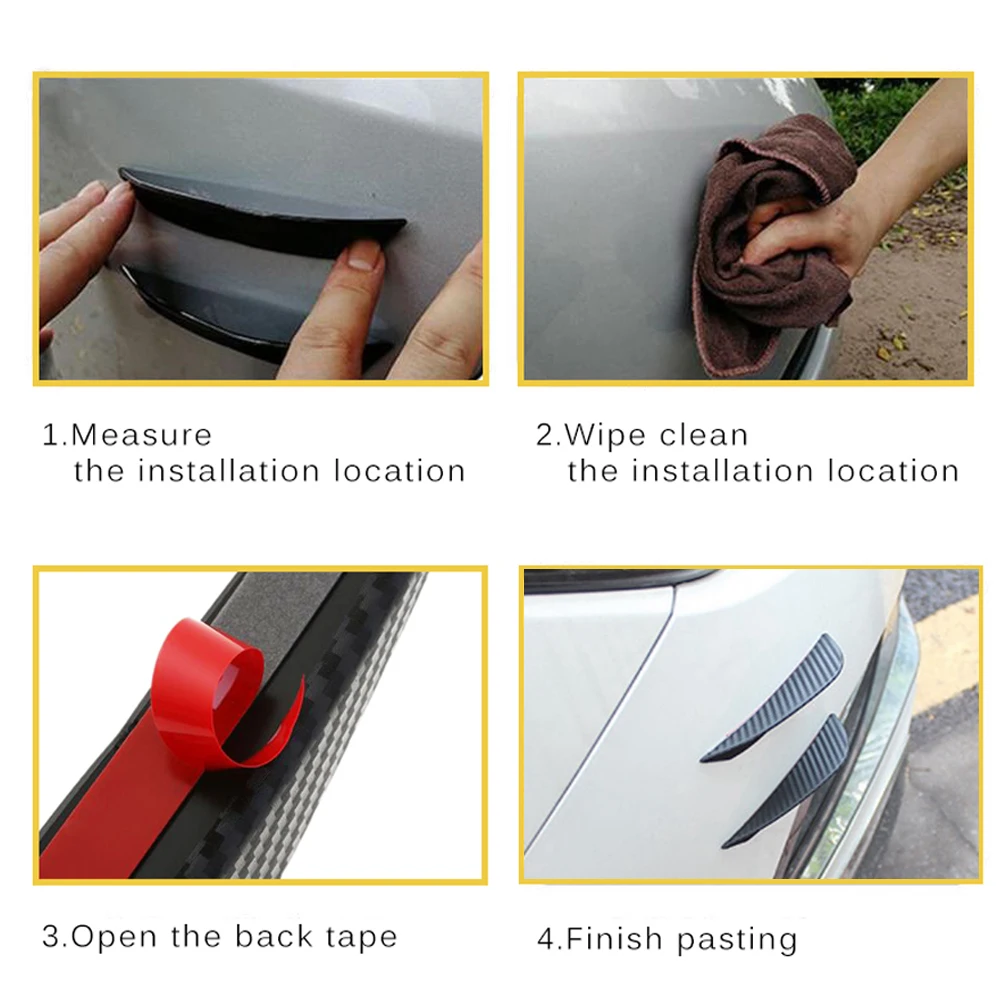 1.Measure
the installation location

2.Wipe clean
the installation location

3.Open the back tape

4.Finish pasting