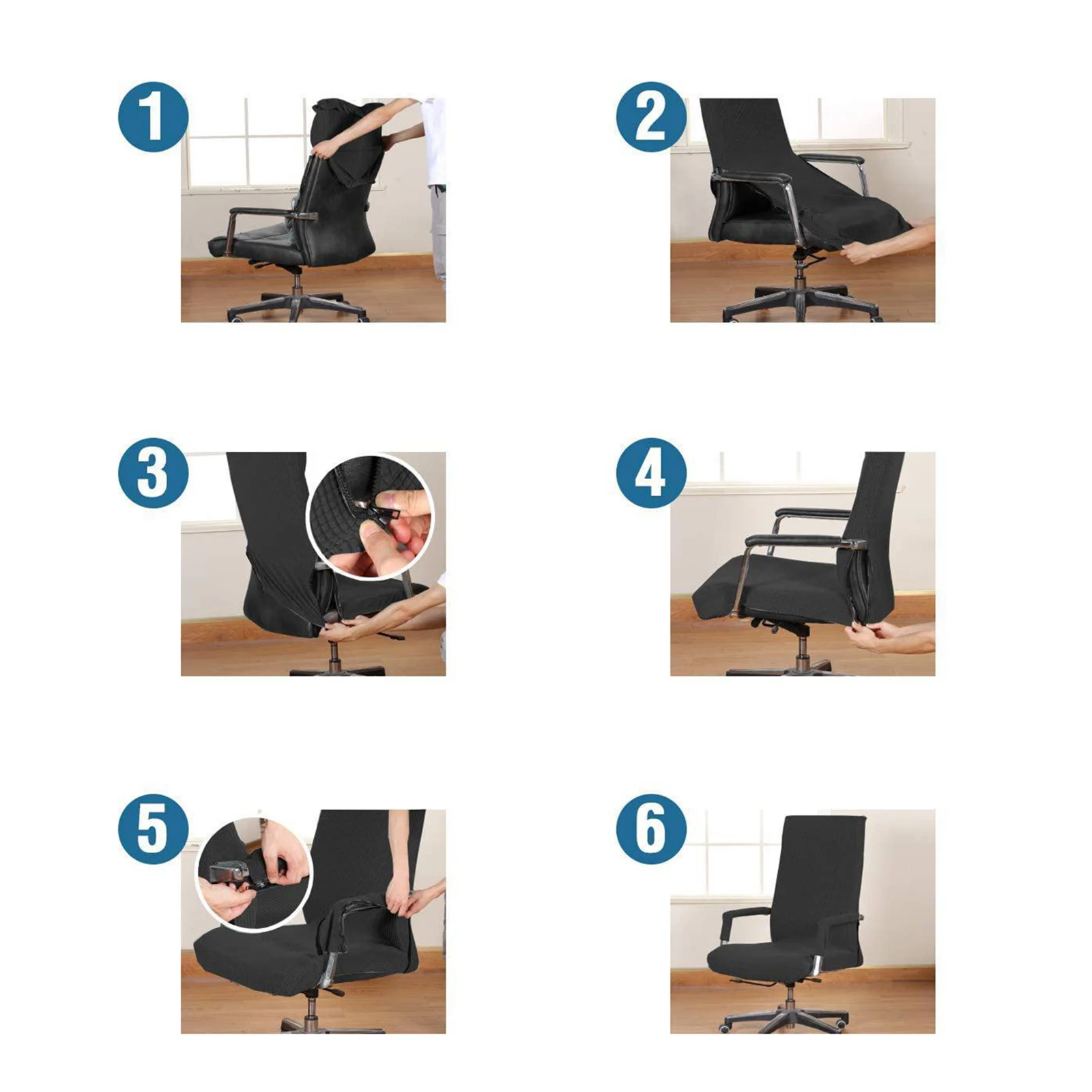 1

2

3

4

5

6