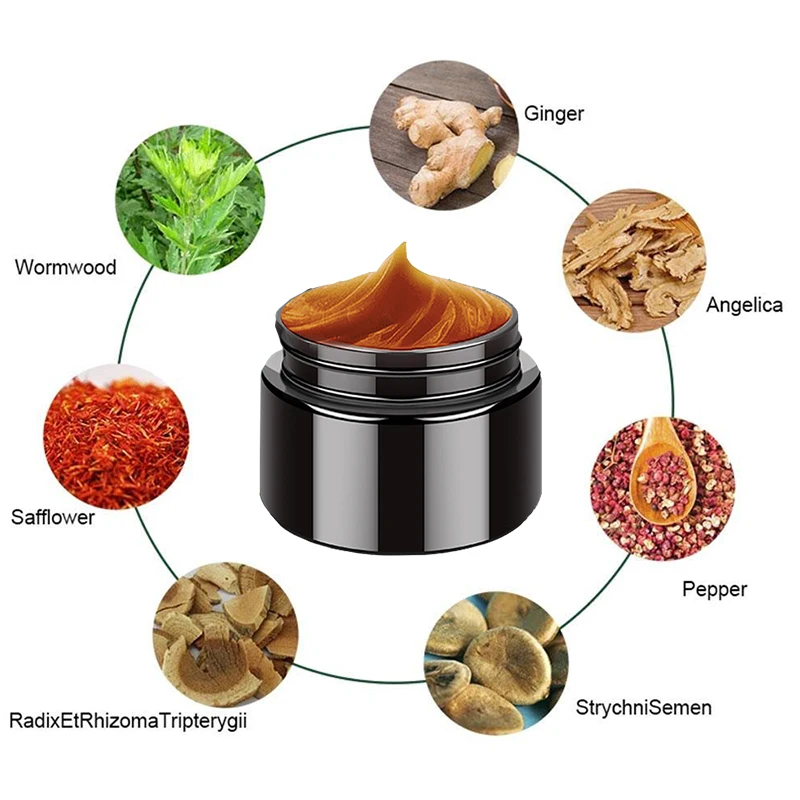 Ginger

Wormwood

Angelica

Safflower

Pepper

RadixEtRhizomaTripterygii

StrychniSemen