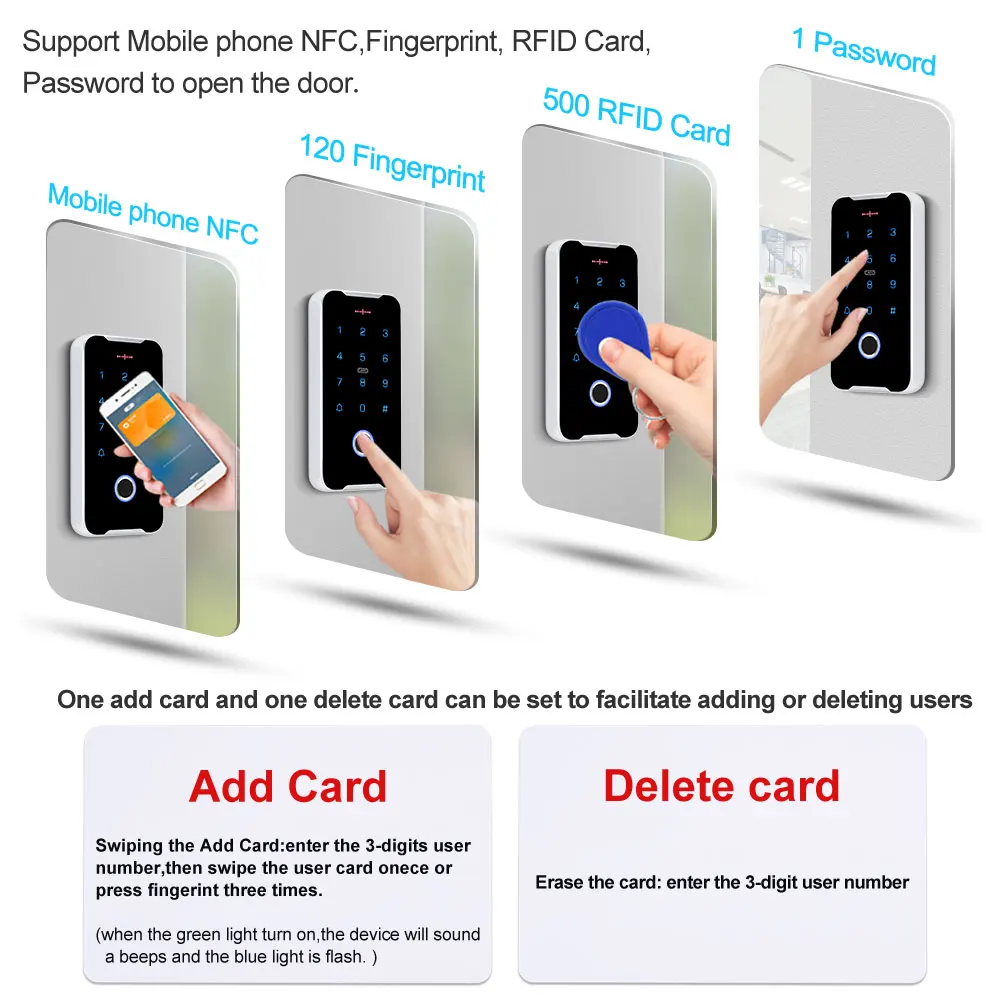 Support Mobile phone NFC,Fingerprint, RFID Card, Password to open the door.

Mobile phone NFC

120 Fingerprint

500 RFID Card

1 Password

One add card and one delete card can be set to facilitate adding or deleting users

Add Card

Swiping the Add Card:enter the 3-digits user number,then swipe the user card onece or press fingerint three times.

(when the green light turn on,the device will sound a beeps and the blue light is flash. )

Delete card

Erase the card: enter the 3-digit user number