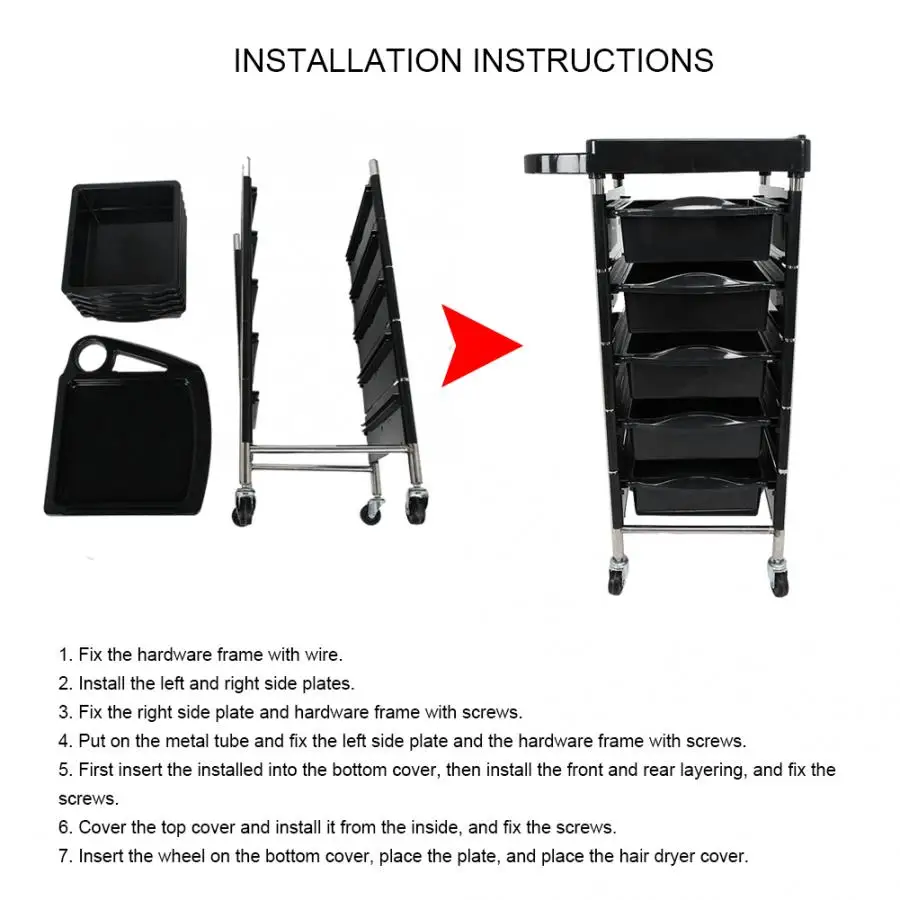 INSTALLATION INSTRUCTIONS

1. Fix the hardware frame with wire.
2. Install the left and right side plates.
3. Fix the right side plate and hardware frame with screws.
4. Put on the metal tube and fix the left side plate and the hardware frame with screws.
5. First insert the installed into the bottom cover, then install the front and rear layering, and fix the screws.
6. Cover the top cover and install it from the inside, and fix the screws.
7. Insert the wheel on the bottom cover, place the plate, and place the hair dryer cover.