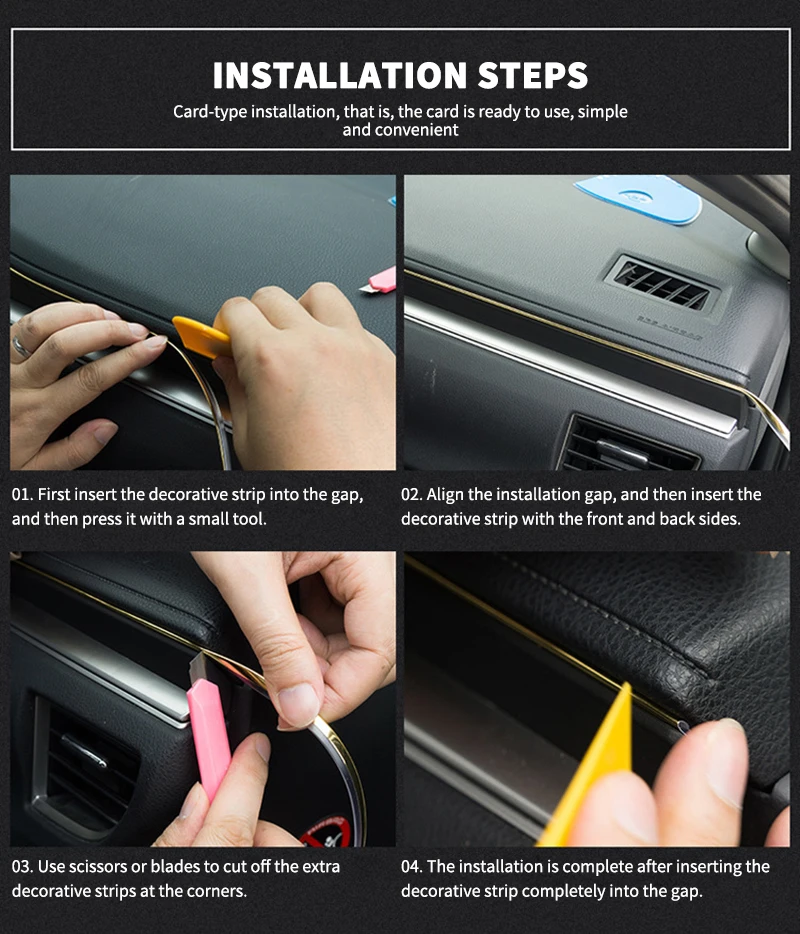 INSTALLATION STEPS

Card-type installation, that is, the card is ready to use, simple and convenient

01. First insert the decorative strip into the gap, and then press it with a small tool.

02. Align the installation gap, and then insert the decorative strip with the front and back sides.

03. Use scissors or blades to cut off the extra decorative strips at the corners.

04. The installation is complete after inserting the decorative strip completely into the gap.