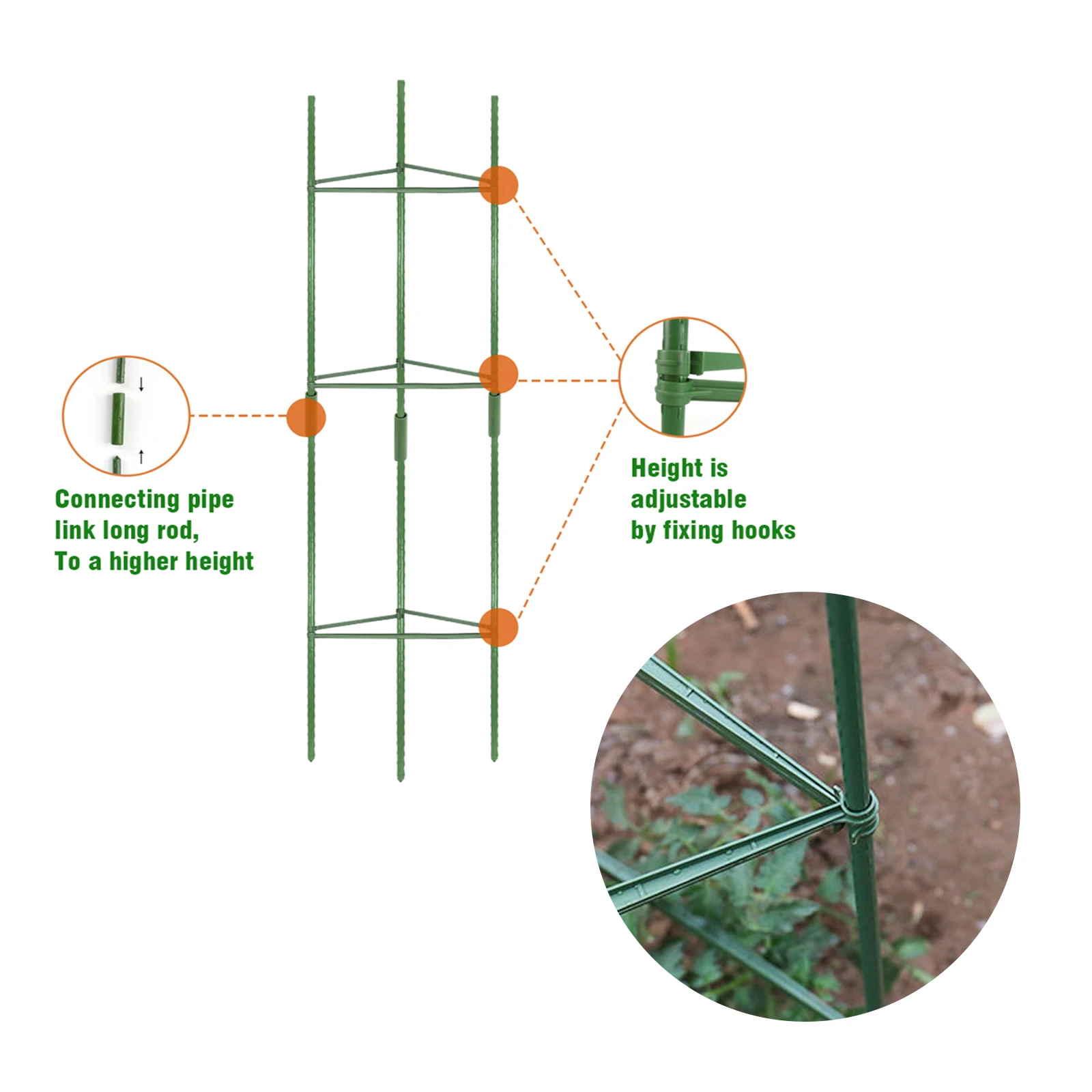 Connecting pipe
link long rod,
To a higher height

Height is
adjustable
by fixing hooks