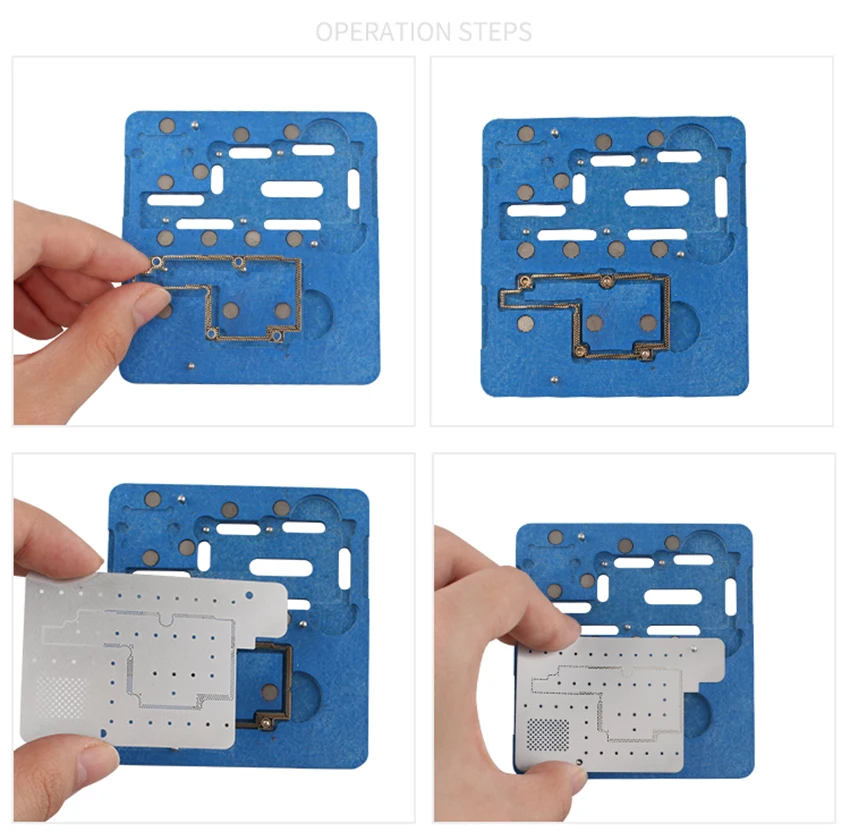 OPERATION STEPS