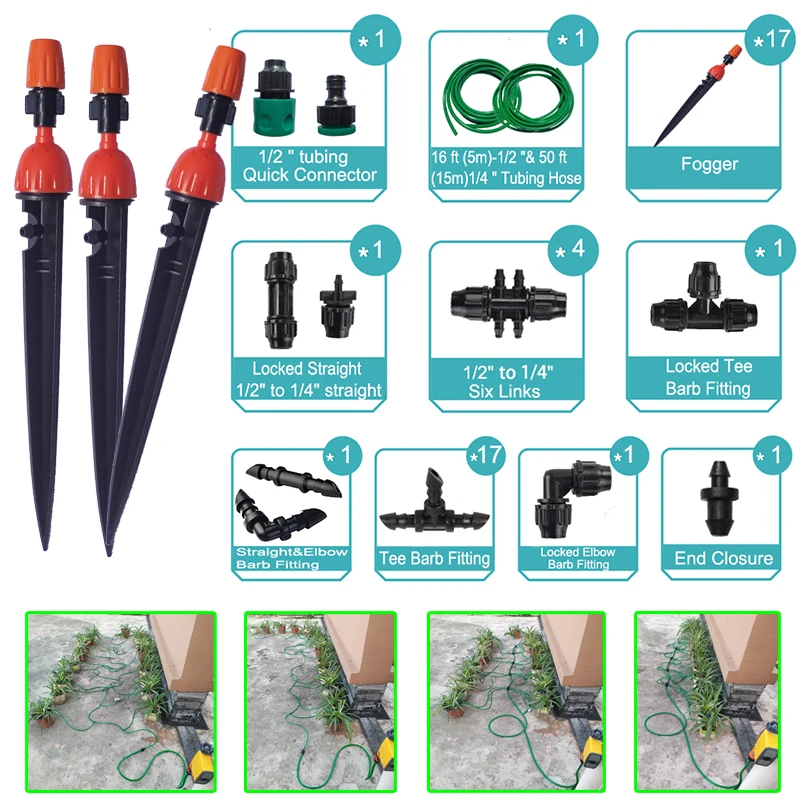 *1
1/2 " tubing Quick Connector

*1
16 ft (5m)-1/2 "& 50 ft (15m)1/4 " Tubing Hose

*17
Fogger

*1
Locked Straight 1/2" to 1/4" straight

*4
1/2" to 1/4" Six Links

*1
Locked Tee Barb Fitting

*1
Straight&Elbow Barb Fitting

*17
Tee Barb Fitting

*1
Locked Elbow Barb Fitting

*1
End Closure