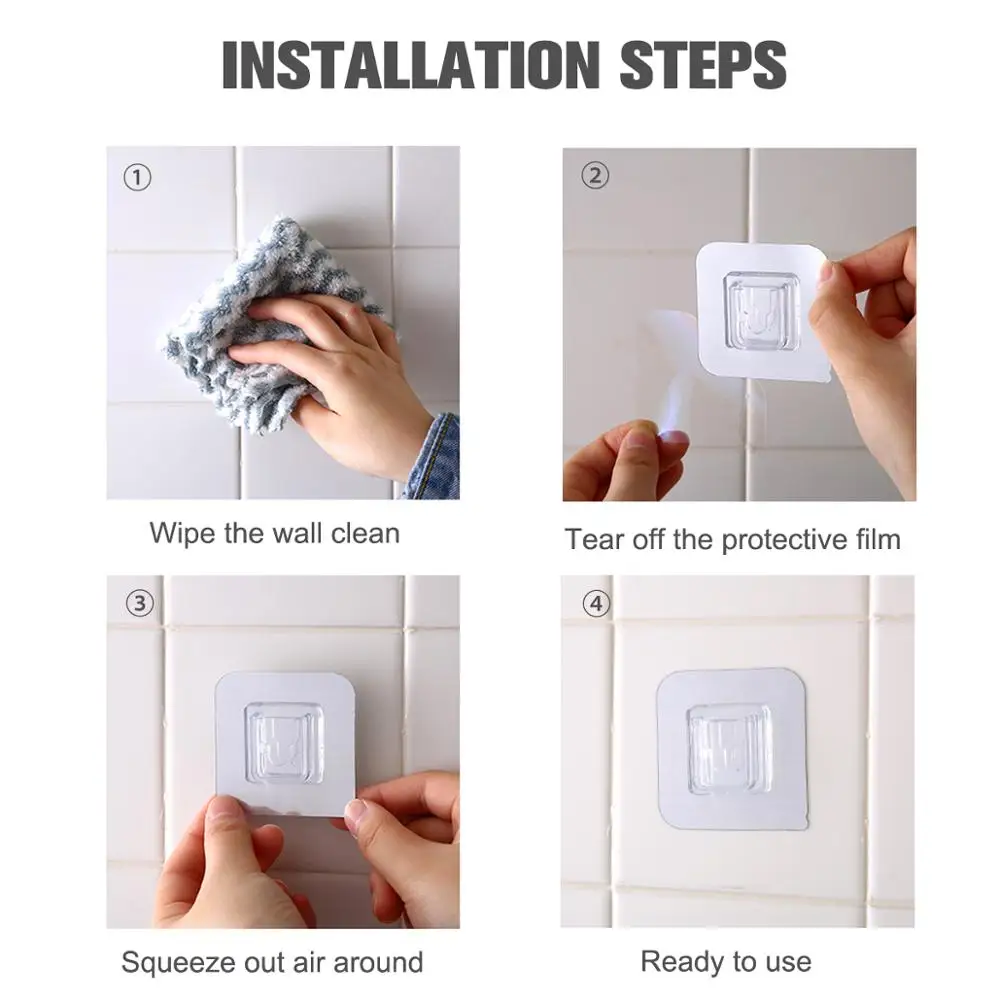 INSTALLATION STEPS

①

Wipe the wall clean

②

Tear off the protective film

③

Squeeze out air around

④

Ready to use