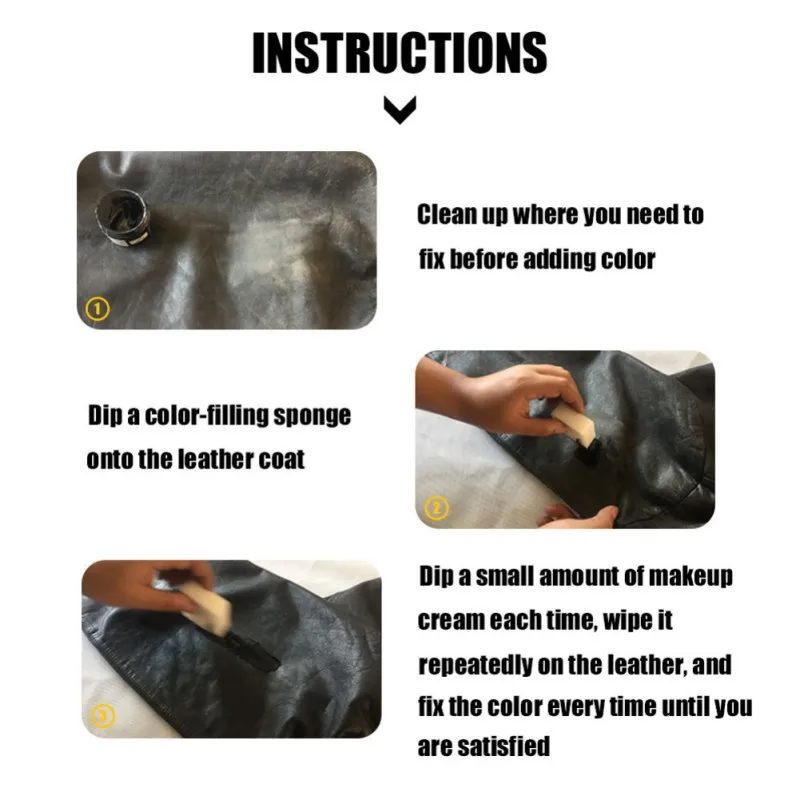 INSTRUCTIONS

①

Clean up where you need to fix before adding color

Dip a color-filling sponge onto the leather coat

②

③

Dip a small amount of makeup cream each time, wipe it repeatedly on the leather, and fix the color every time until you are satisfied