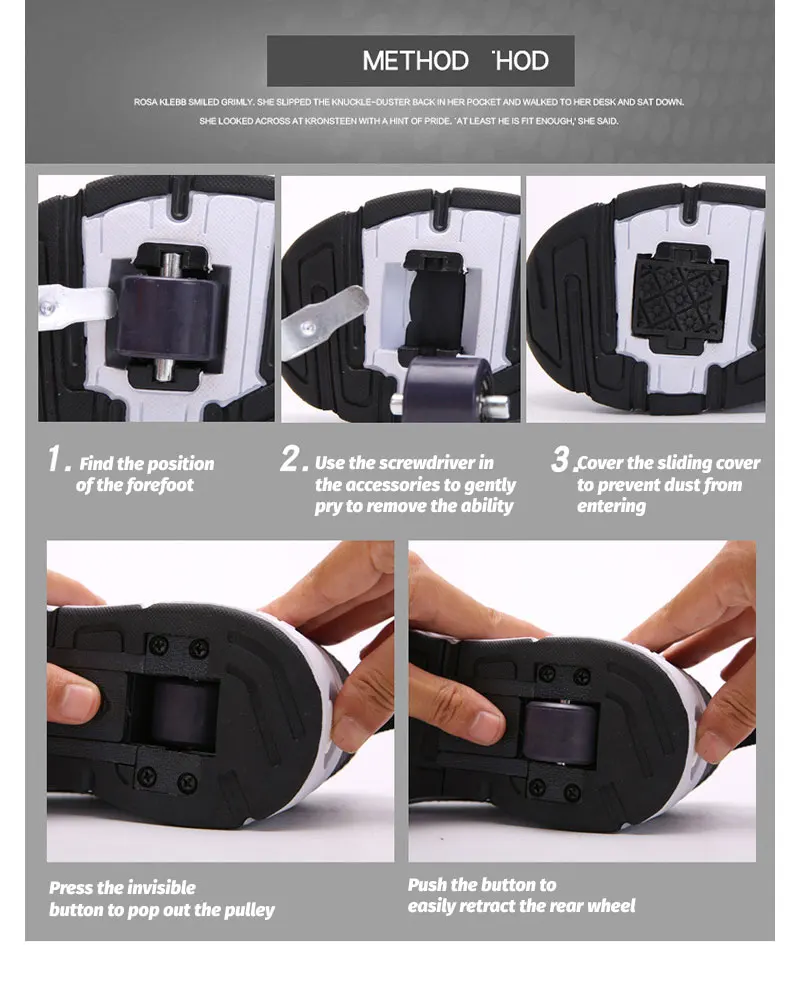 METHOD 'HOD

ROSA KLEBB SMILED GRIMLY. SHE SLIPPED THE KNUCKLE-DUSTER BACK IN HER POCKET AND WALKED TO HER DESK AND SAT DOWN. SHE LOOKED ACROSS AT KRONSTEEN WITH A HINT OF PRIDE. 'AT LEAST HE IS FIT ENOUGH,' SHE SAID.

1. Find the position of the forefoot

2. Use the screwdriver in the accessories to gently pry to remove the ability

3. Cover the sliding cover to prevent dust from entering

Press the invisible button to pop out the pulley

Push the button to easily retract the rear wheel