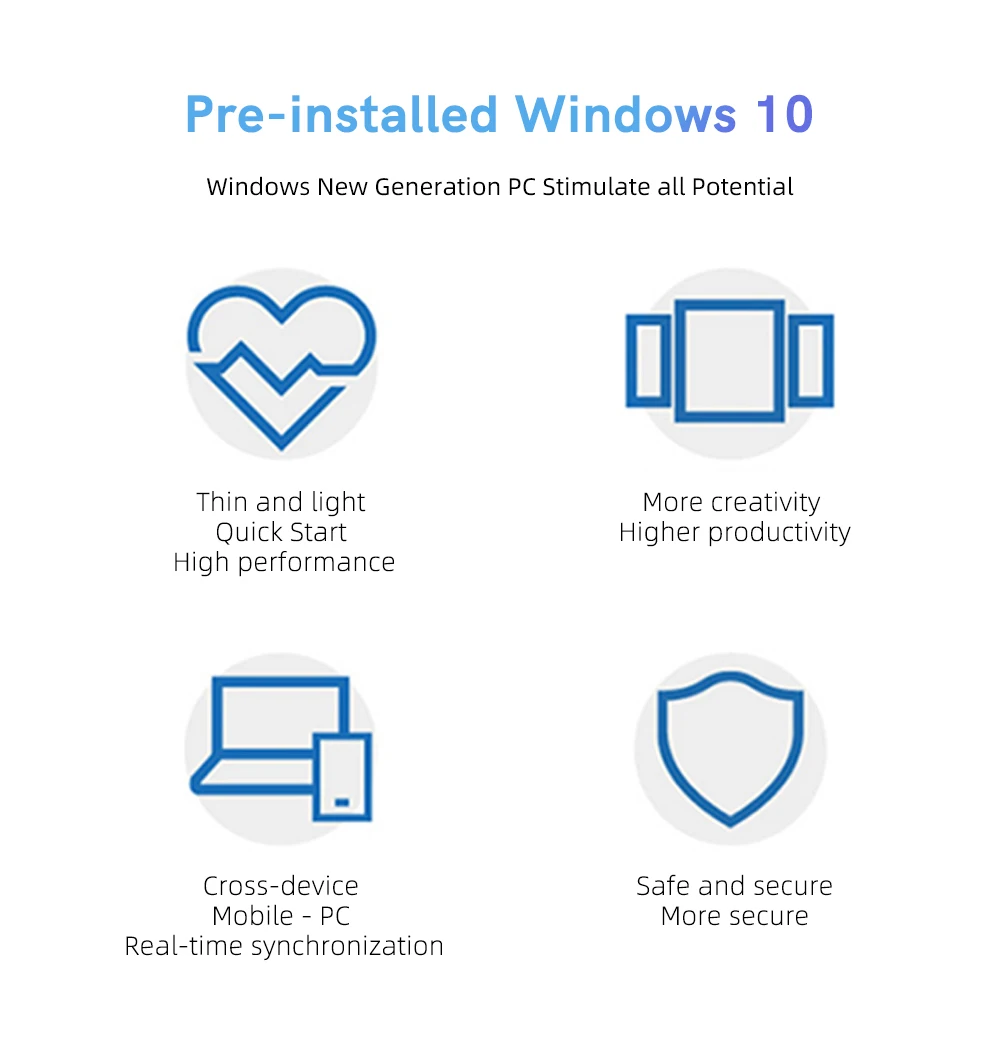 Pre-installed Windows 10

Windows New Generation PC Stimulate all Potential

Thin and light
Quick Start
High performance

More creativity
Higher productivity

Cross-device
Mobile - PC
Real-time synchronization

Safe and secure
More secure