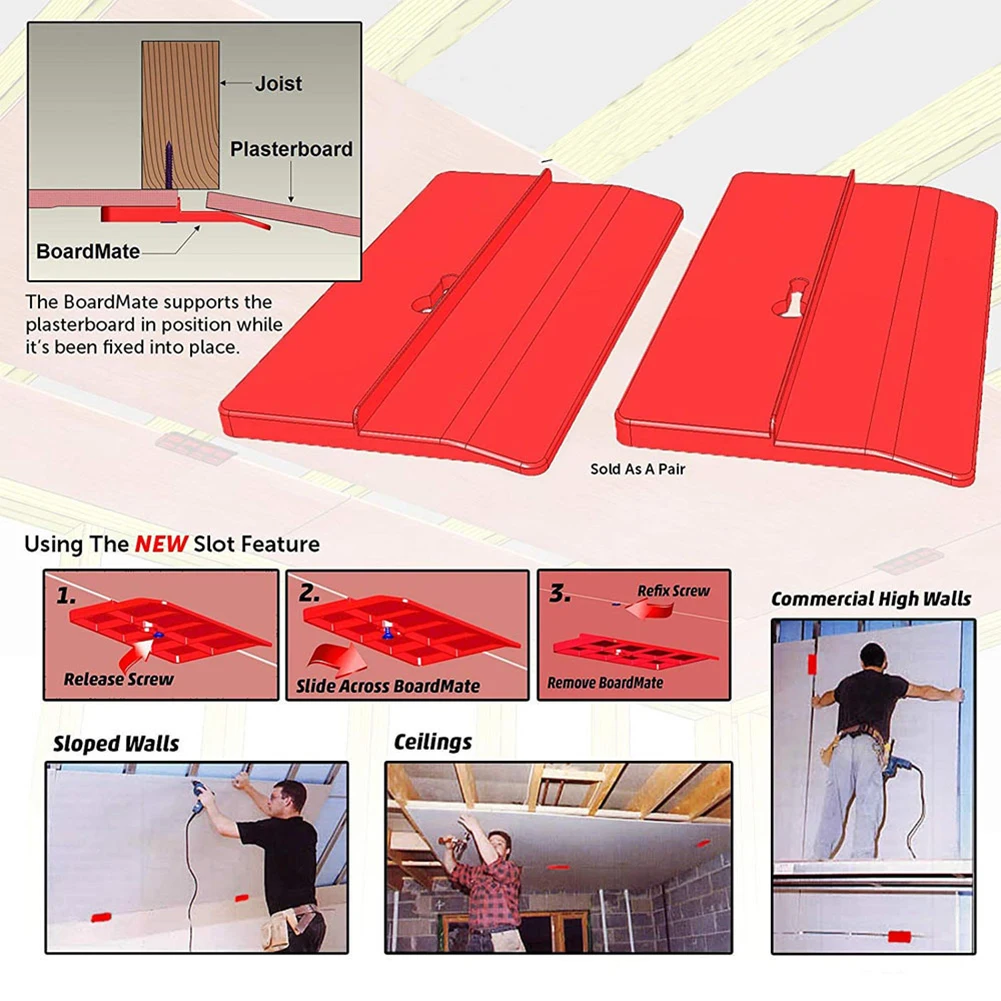 Joist

Plasterboard

BoardMate

The BoardMate supports the plasterboard in position while it's been fixed into place.

Sold As A Pair

Using The NEW Slot Feature

1.
Release Screw

2.
Slide Across BoardMate

3.
Refix Screw
Remove BoardMate

Commercial High Walls

Sloped Walls

Ceilings