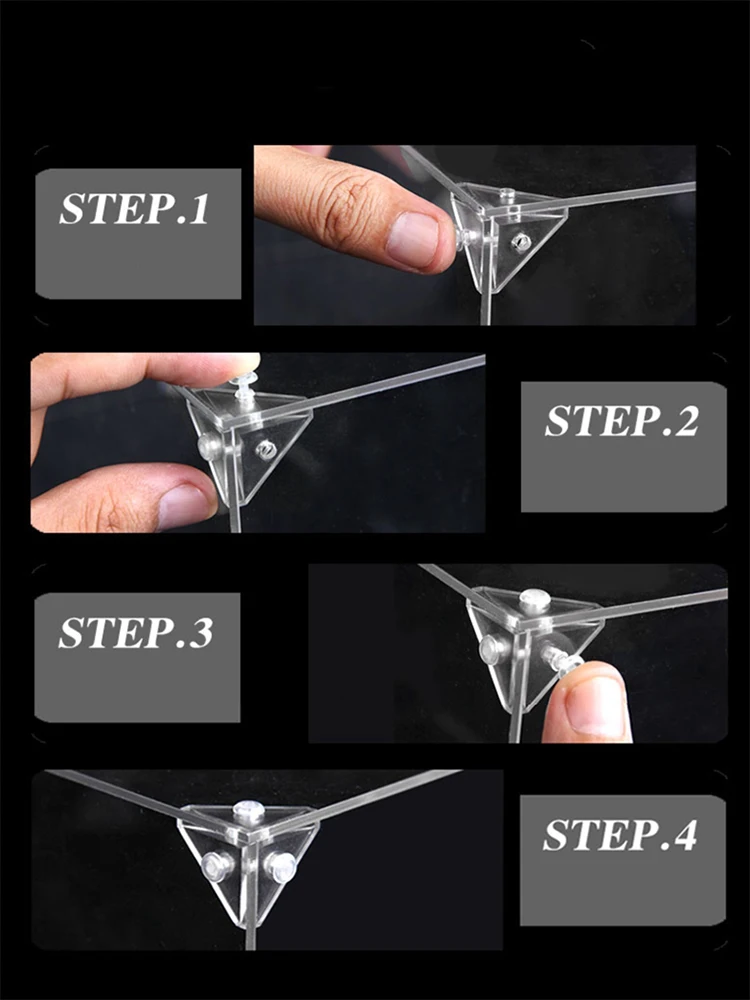 STEP.1

STEP.2

STEP.3

STEP.4