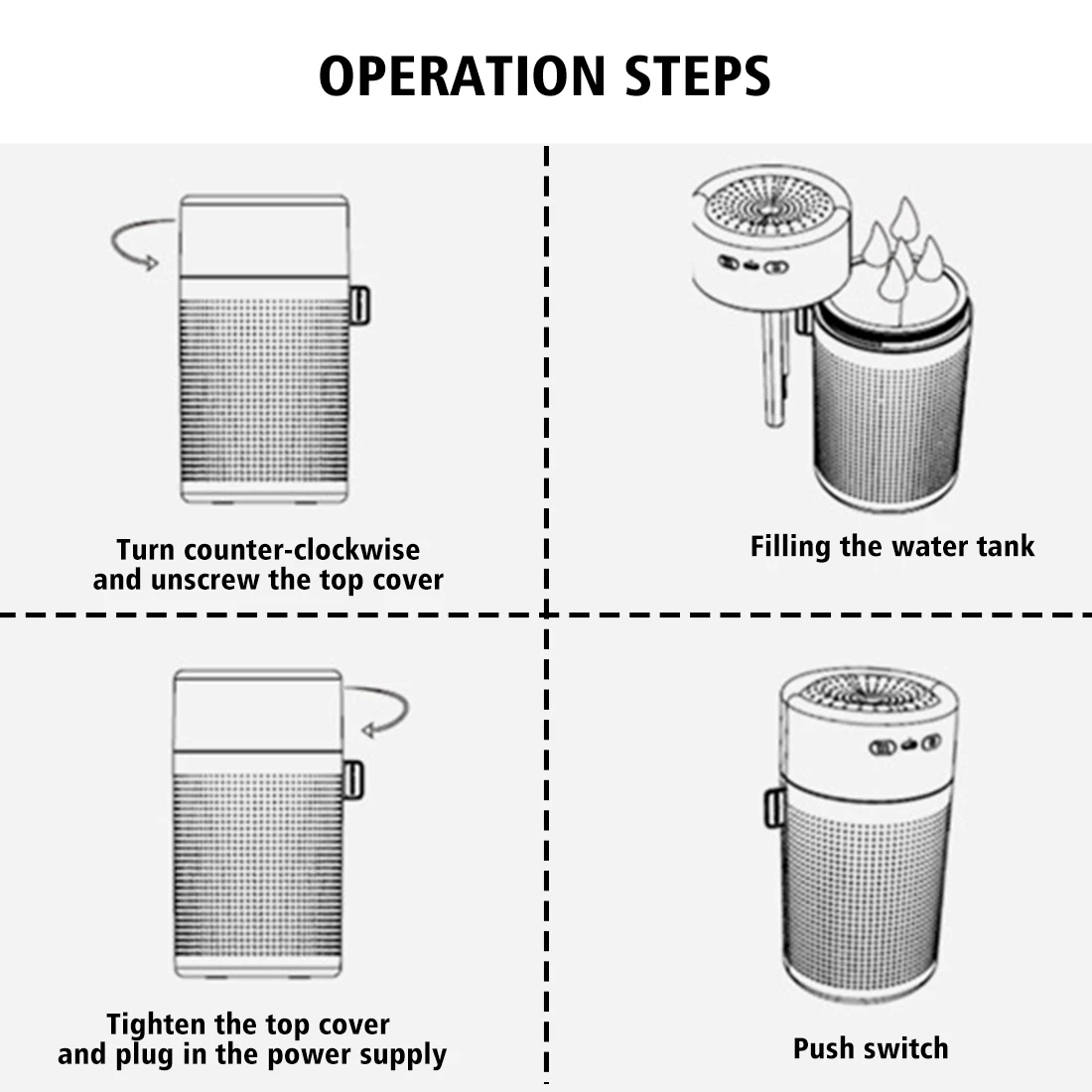 OPERATION STEPS

Turn counter-clockwise and unscrew the top cover

Filling the water tank

Tighten the top cover and plug in the power supply

Push switch