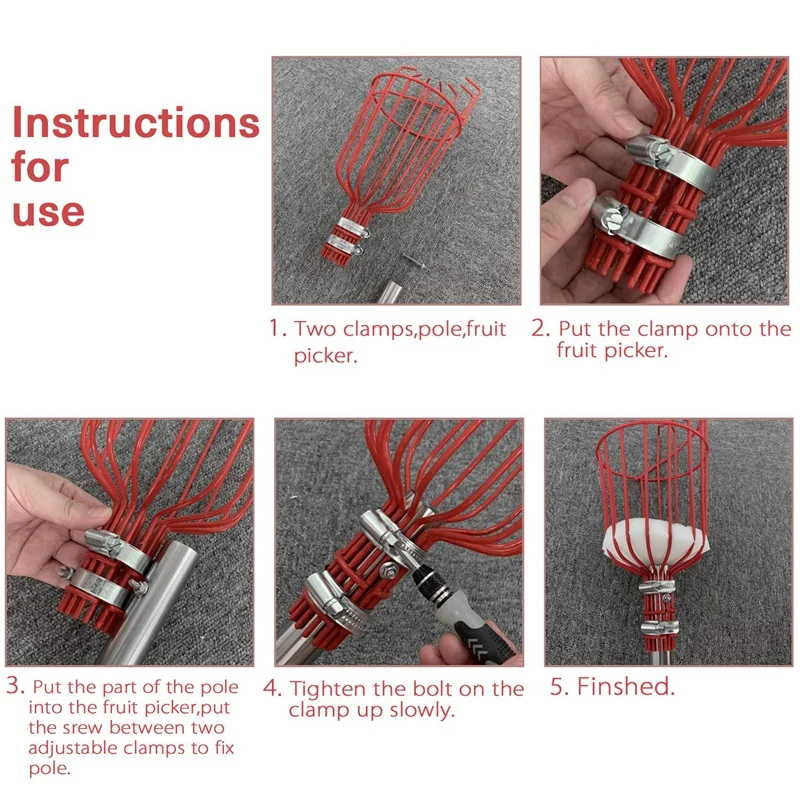 Instructions for use

1. Two clamps,pole,fruit picker.

2. Put the clamp onto the fruit picker.

3. Put the part of the pole into the fruit picker,put the srew between two adjustable clamps to fix pole.

4. Tighten the bolt on the clamp up slowly.

5. Finshed.