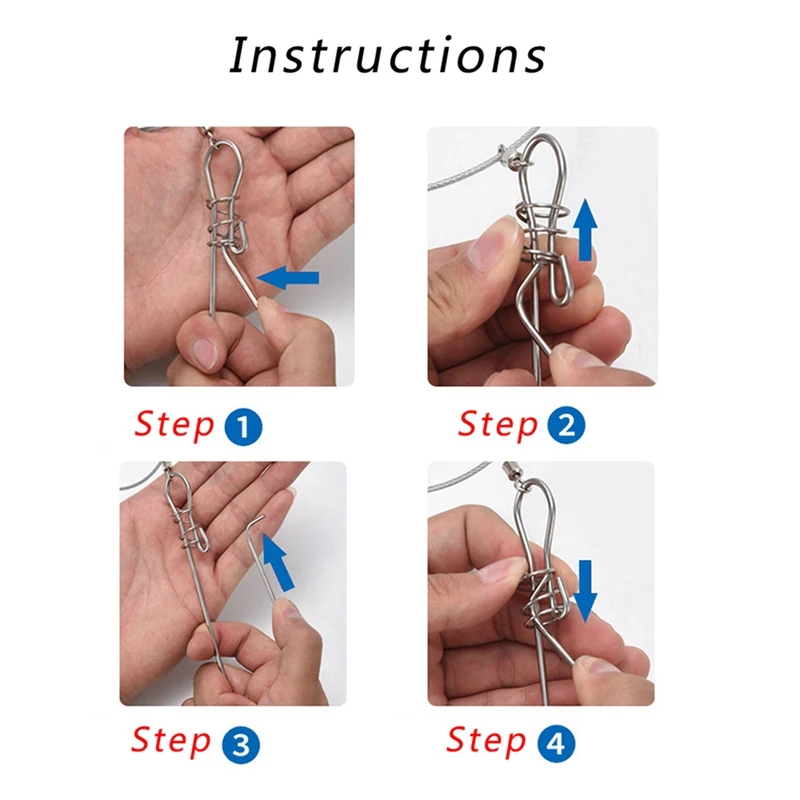 Instructions

Step 1

Step 2

Step 3

Step 4