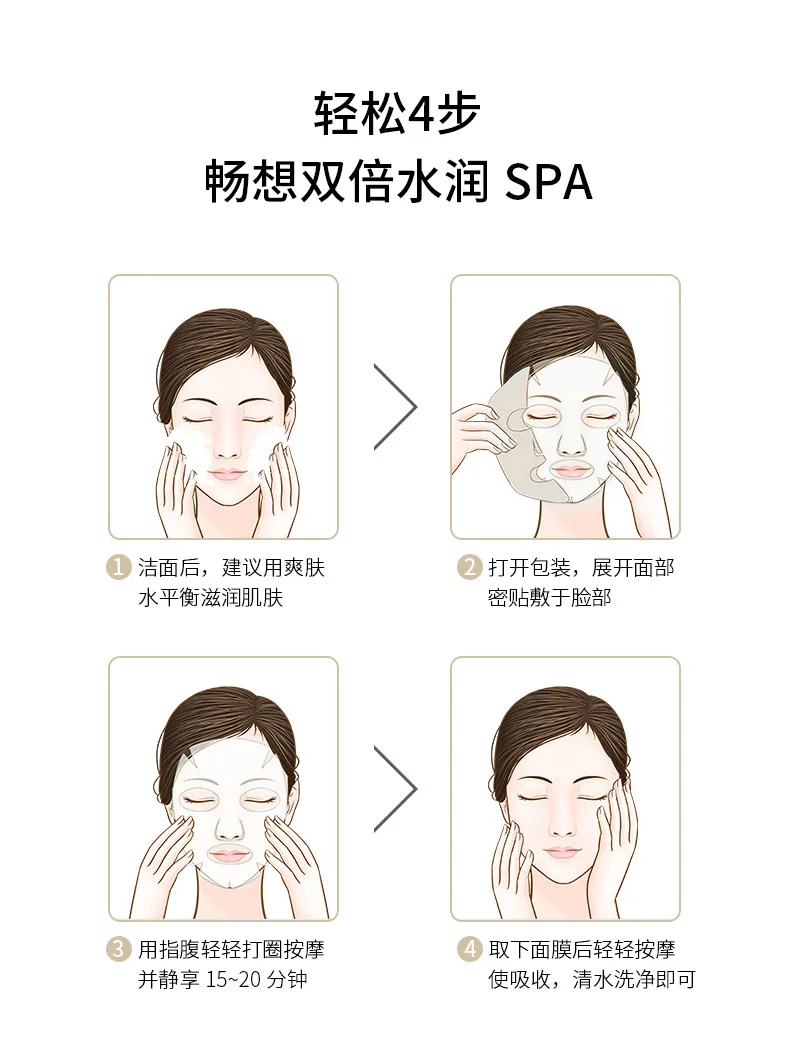 轻松4步
畅想双倍水润 SPA

1 洁面后，建议用爽肤水平衡滋润肌肤

2 打开包装，展开面部密贴敷于脸部

3 用指腹轻轻打圈按摩并静享 15~20 分钟

4 取下面膜后轻轻按摩使吸收，清水洗净即可