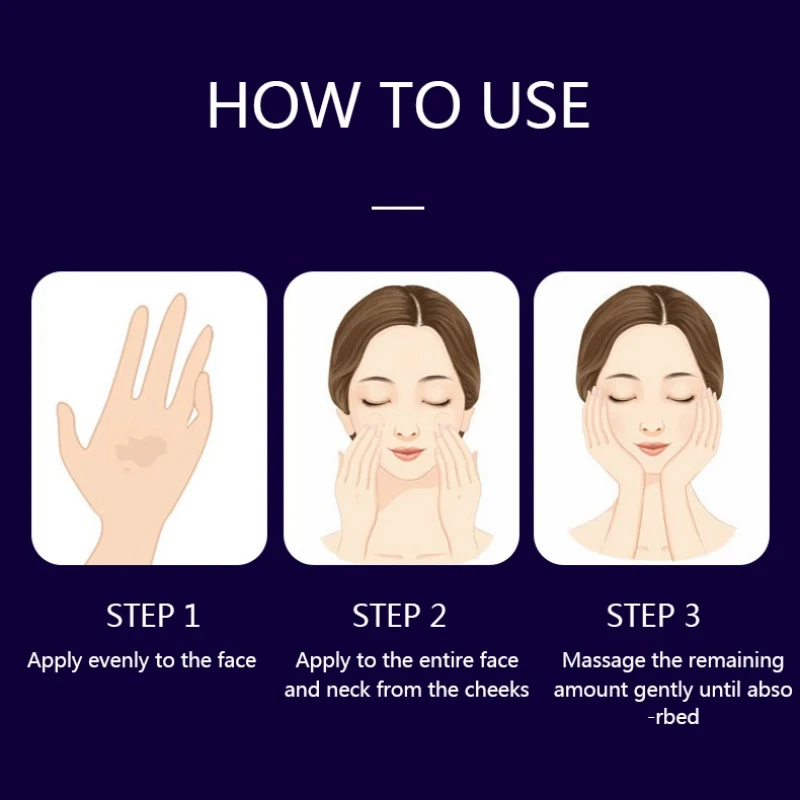 HOW TO USE

STEP 1
Apply evenly to the face

STEP 2
Apply to the entire face and neck from the cheeks

STEP 3
Massage the remaining amount gently until abso -rbed