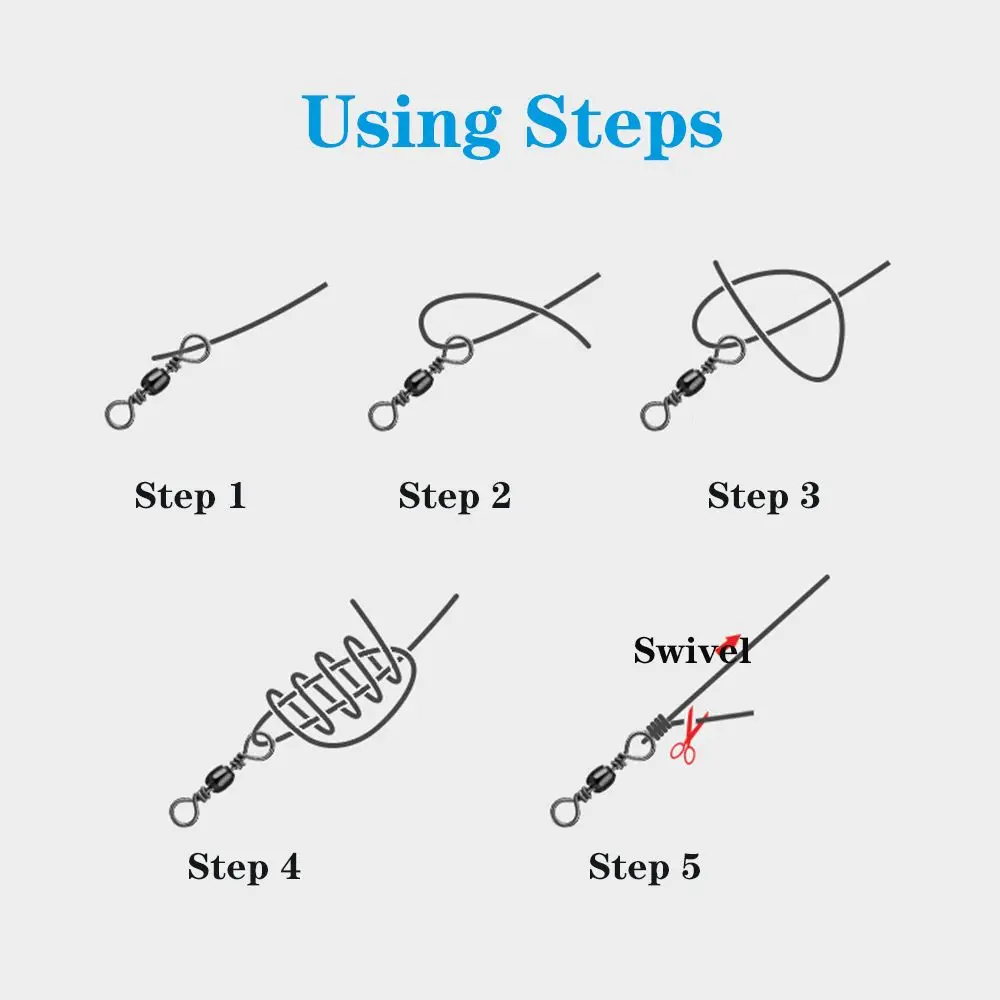 Using Steps

Step 1

Step 2

Step 3

Step 4

Swivel

Step 5