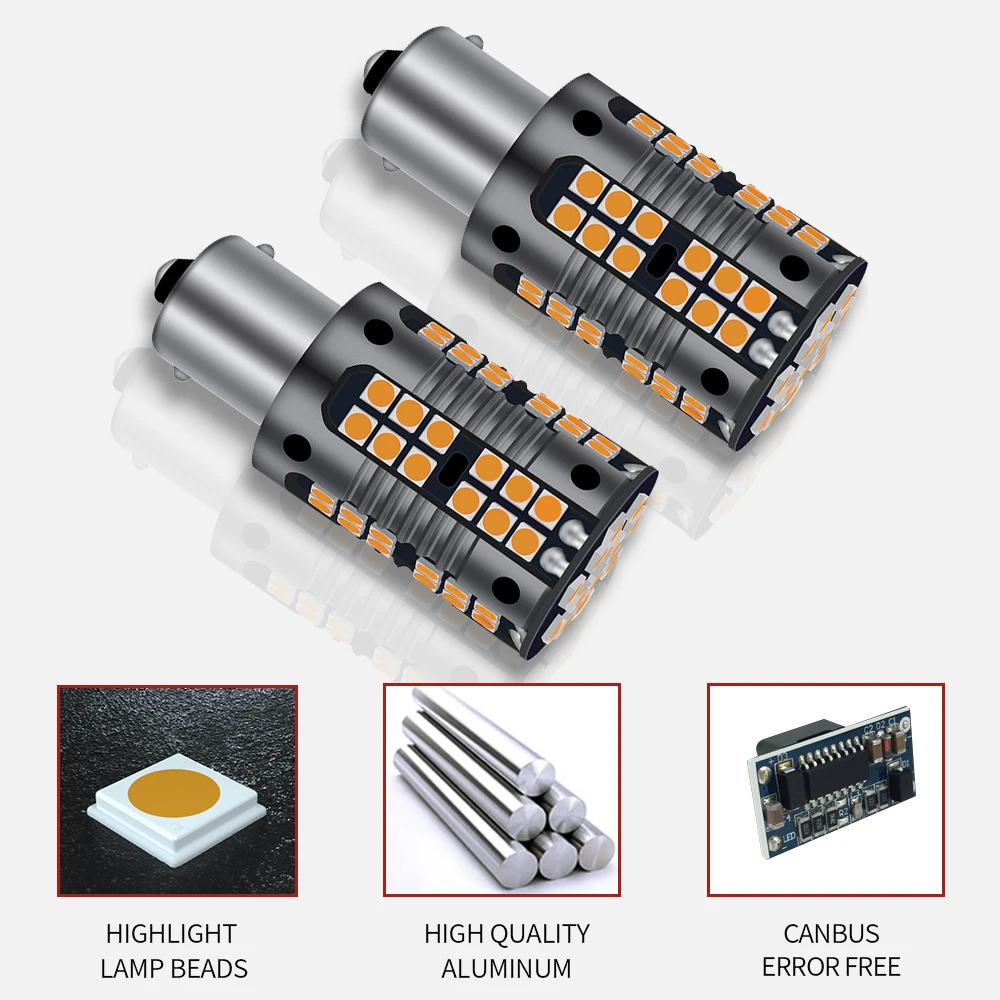 HIGHLIGHT
LAMP BEADS

HIGH QUALITY
ALUMINUM

CANBUS
ERROR FREE