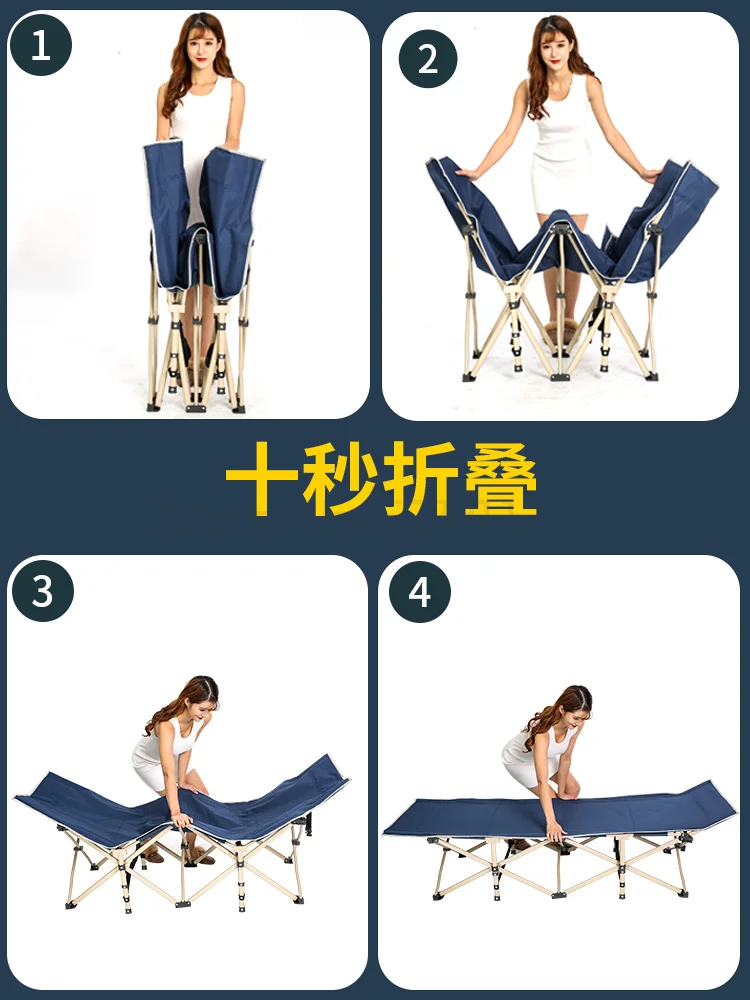 1

2

十秒折叠

3

4