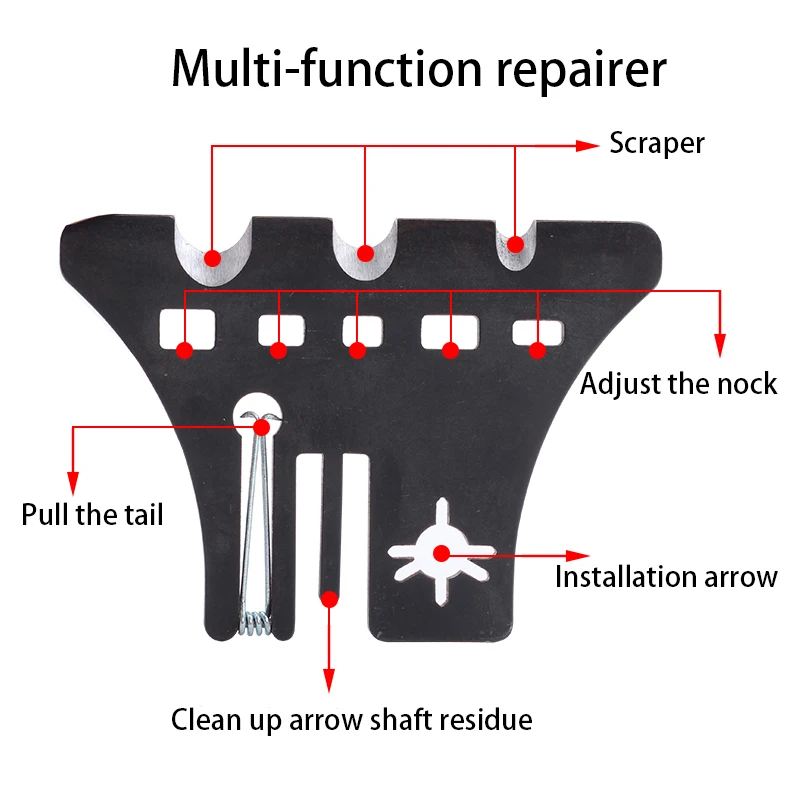 Multi-function repairer

Scraper

Adjust the nock

Pull the tail

Installation arrow

Clean up arrow shaft residue