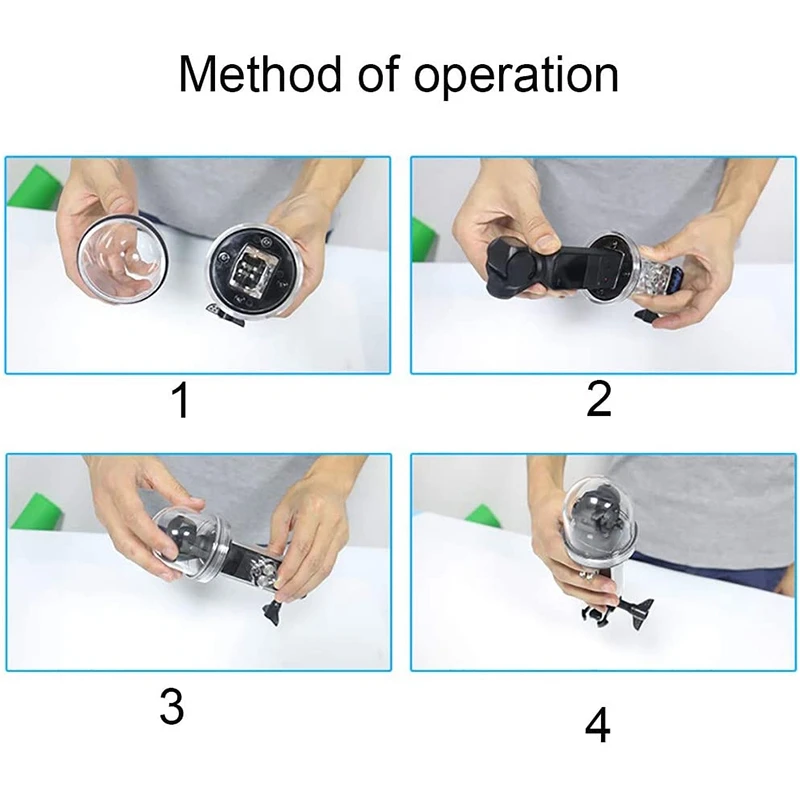 Method of operation

1

2

3

4