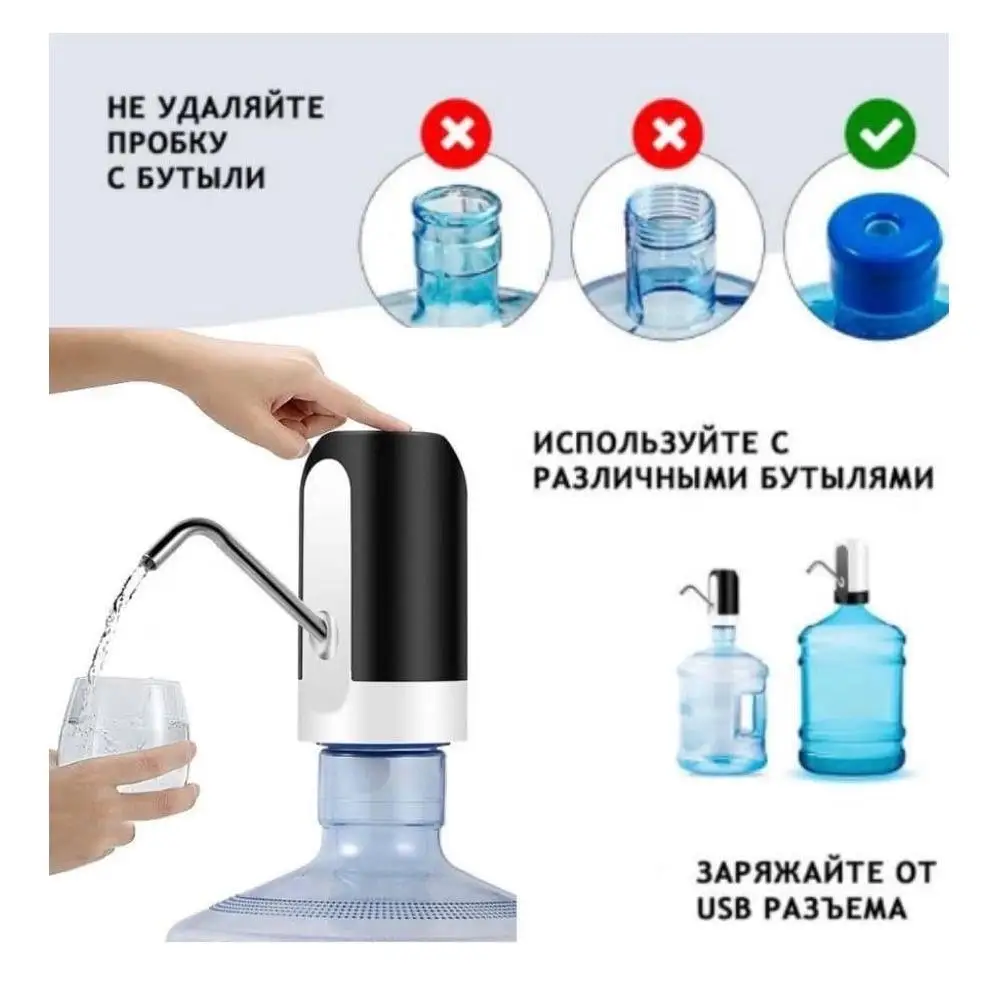 НЕ УДАЛЯЙТЕ ПРОБКУ С БУТЫЛИ

ИСПОЛЬЗУЙТЕ С РАЗЛИЧНЫМИ БУТЫЛЯМИ

ЗАРЯЖАЙТЕ ОТ USB РАЗЪЕМА