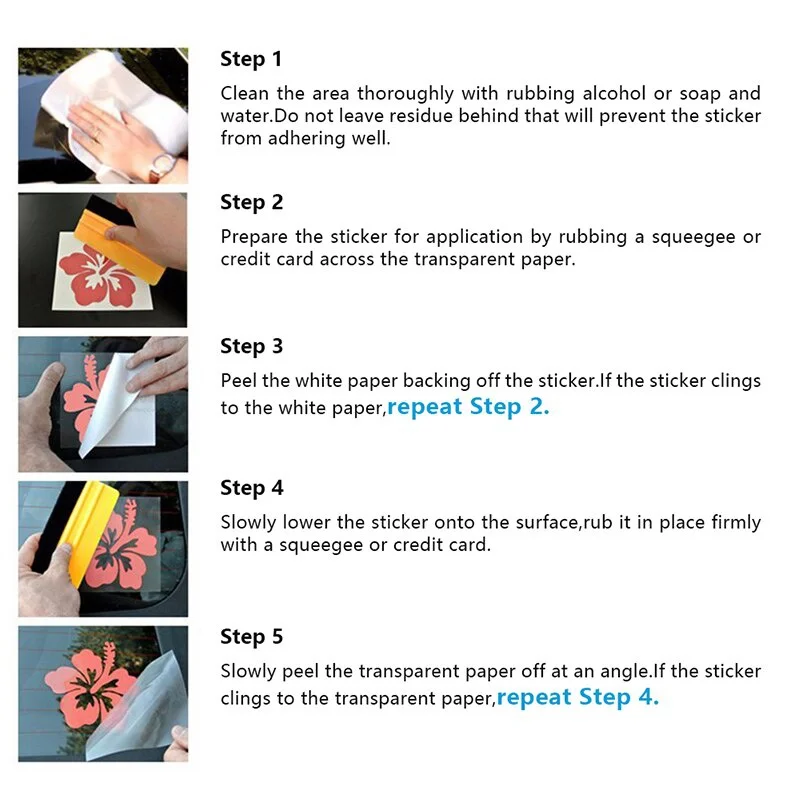 Step 1

Clean the area thoroughly with rubbing alcohol or soap and water.Do not leave residue behind that will prevent the sticker from adhering well.

Step 2

Prepare the sticker for application by rubbing a squeegee or credit card across the transparent paper.

Step 3

Peel the white paper backing off the sticker.If the sticker clings to the white paper,repeat Step 2.

Step 4

Slowly lower the sticker onto the surface,rub it in place firmly with a squeegee or credit card.

Step 5

Slowly peel the transparent paper off at an angle.If the sticker clings to the transparent paper,repeat Step 4.