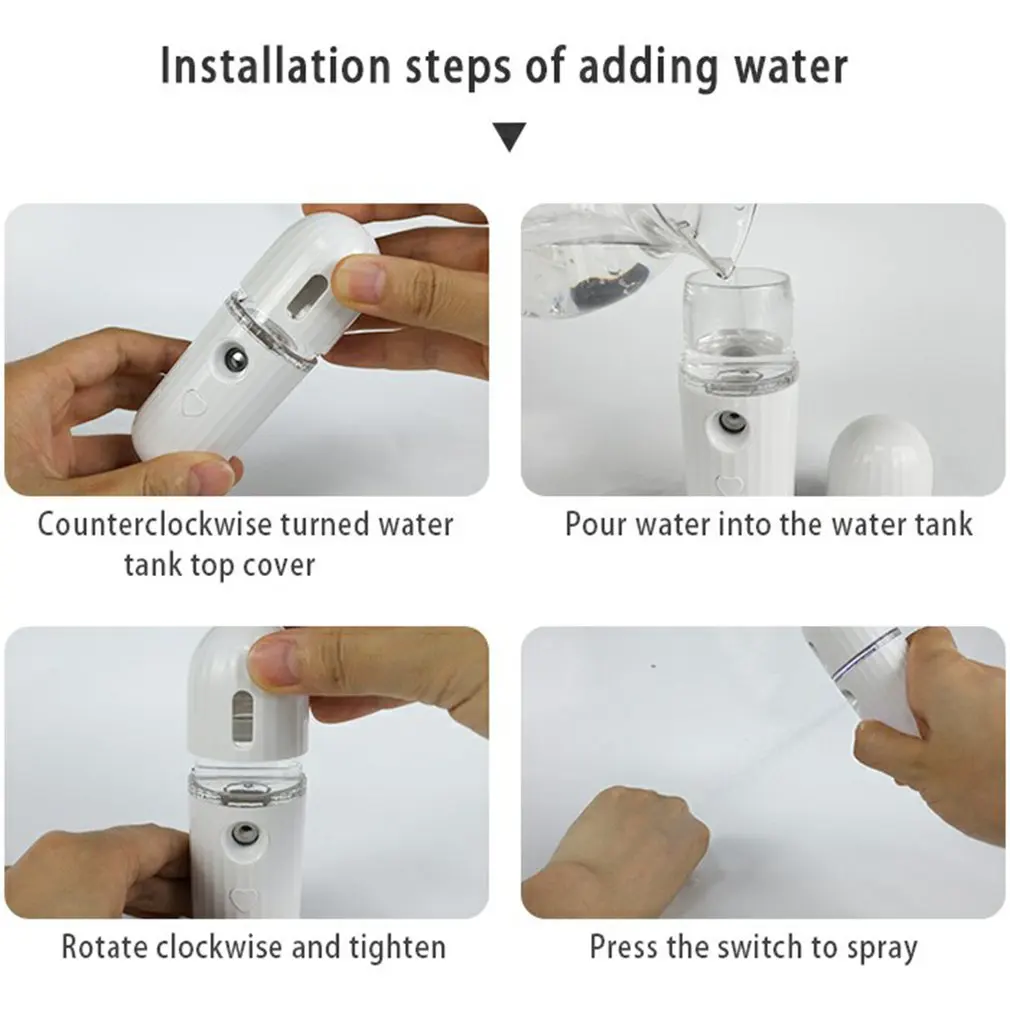 Installation steps of adding water

Counterclockwise turned water tank top cover

Pour water into the water tank

Rotate clockwise and tighten

Press the switch to spray