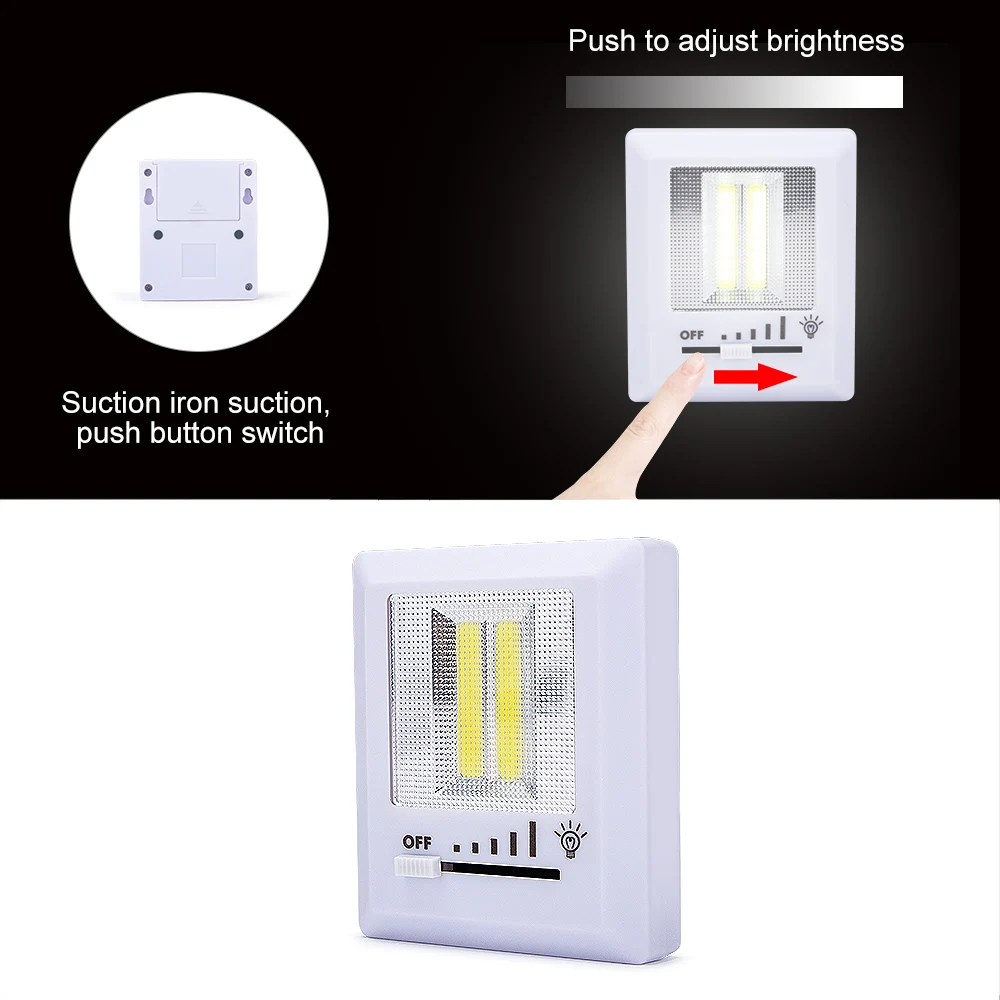 Push to adjust brightness

Suction iron suction, push button switch

OFF

OFF