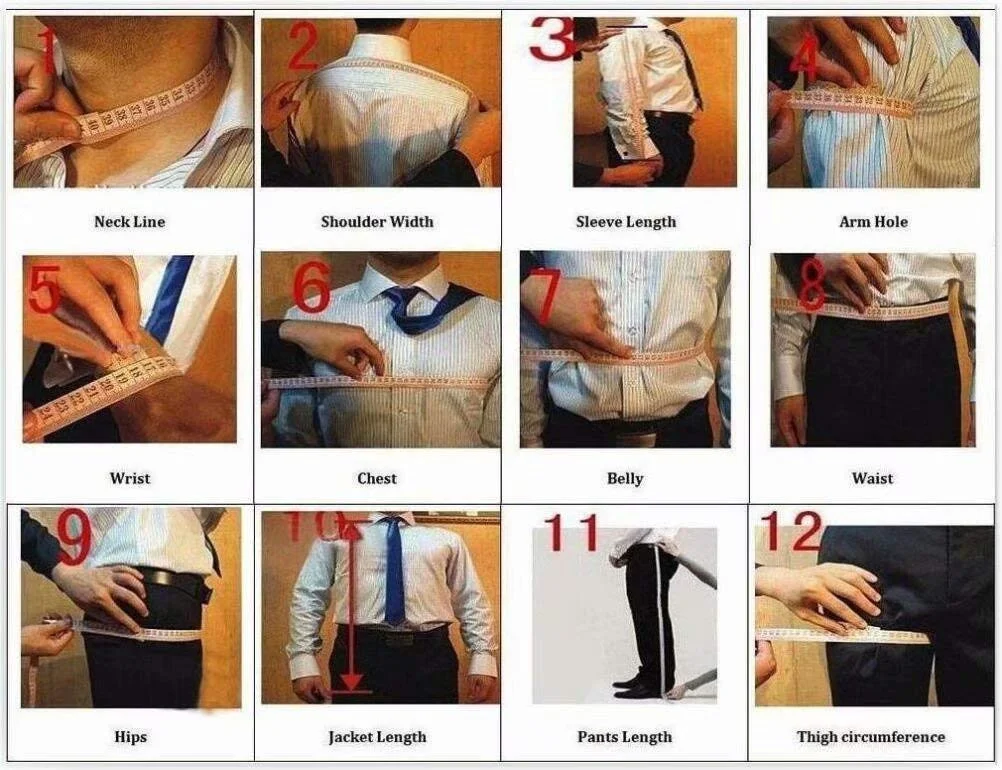 1
Neck Line

2
Shoulder Width

3
Sleeve Length

4
Arm Hole

5
Wrist

6
Chest

7
Belly

8
Waist

9
Hips

10
Jacket Length

11
Pants Length

12
Thigh circumference