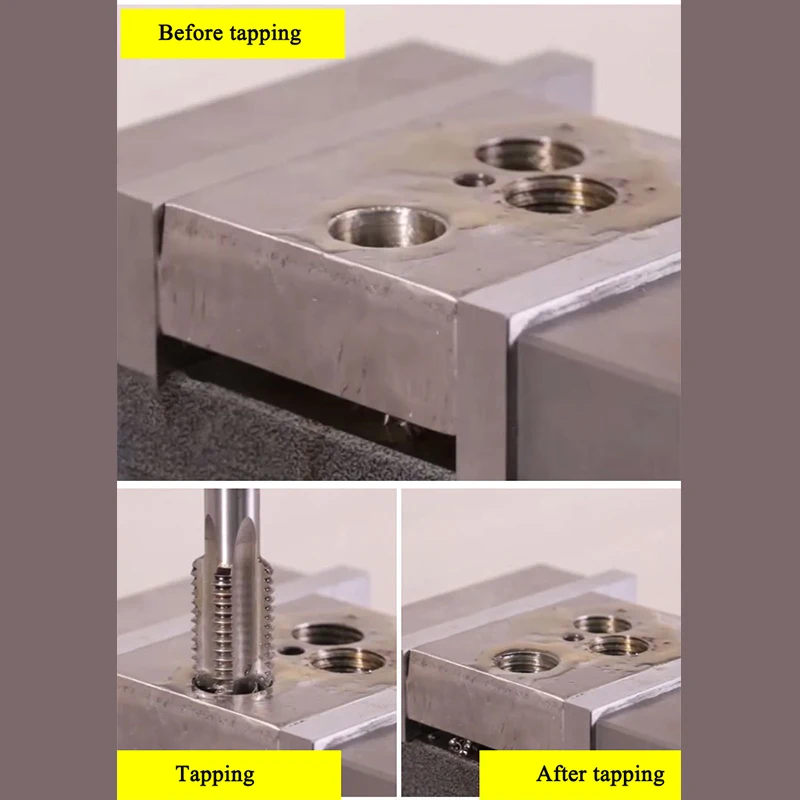 Before tapping

Tapping

After tapping