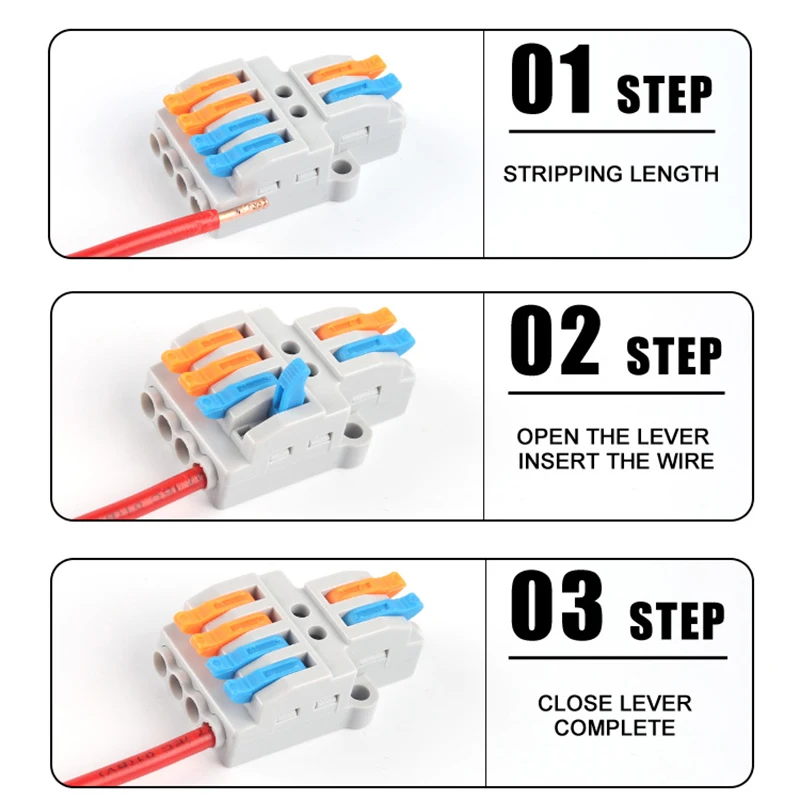 01 STEP

STRIPPING LENGTH

02 STEP

OPEN THE LEVER
INSERT THE WIRE

03 STEP

CLOSE LEVER
COMPLETE