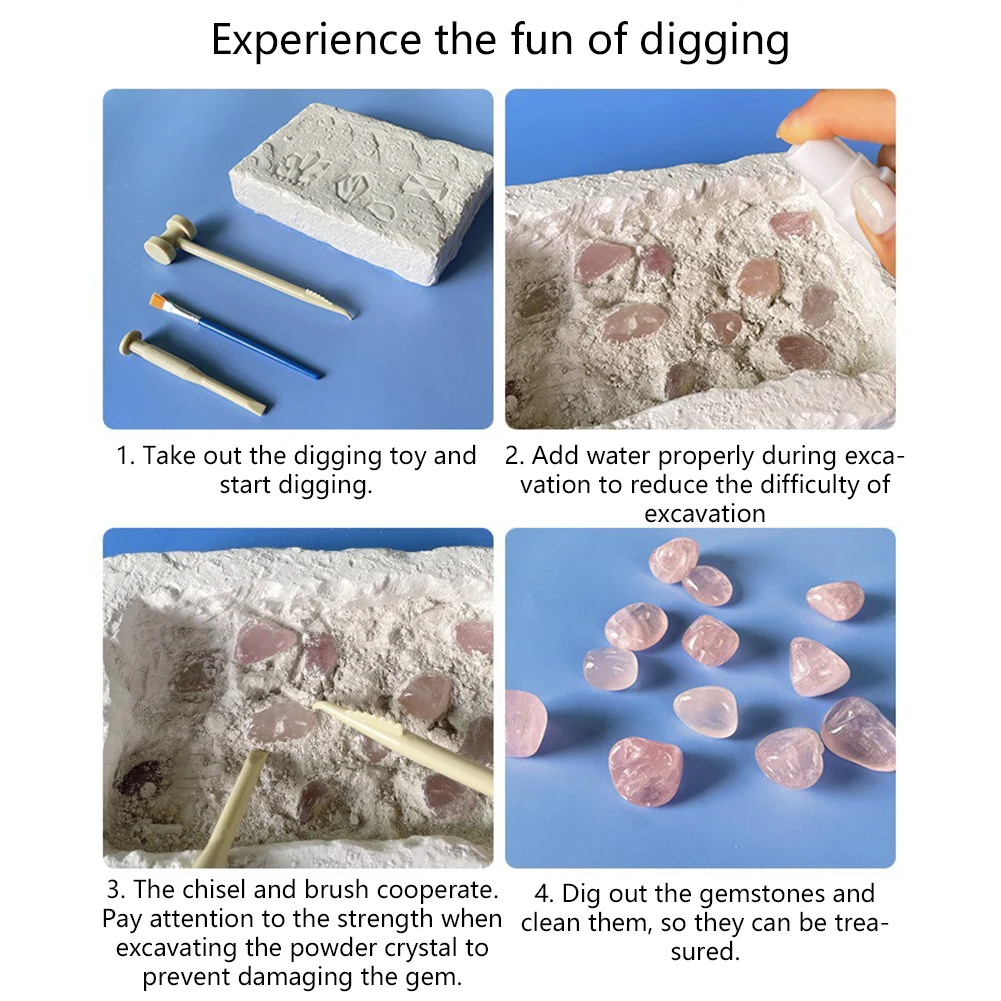 Experience the fun of digging

1. Take out the digging toy and start digging.

2. Add water properly during excavation to reduce the difficulty of excavation

3. The chisel and brush cooperate. Pay attention to the strength when excavating the powder crystal to prevent damaging the gem.

4. Dig out the gemstones and clean them, so they can be treasured.