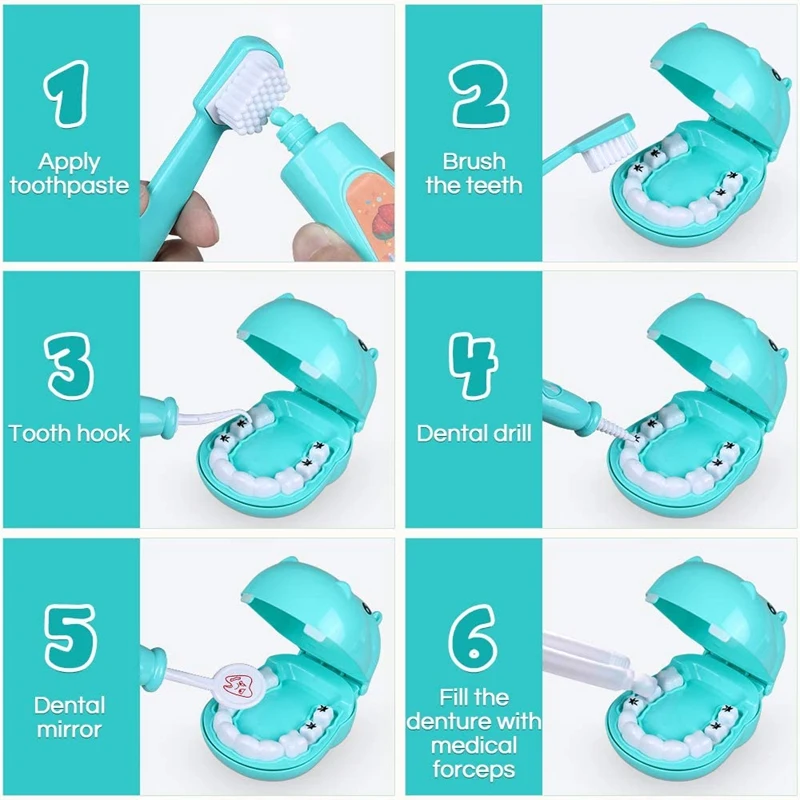 1
Apply toothpaste

2
Brush the teeth

3
Tooth hook

4
Dental drill

5
Dental mirror

6
Fill the denture with medical forceps