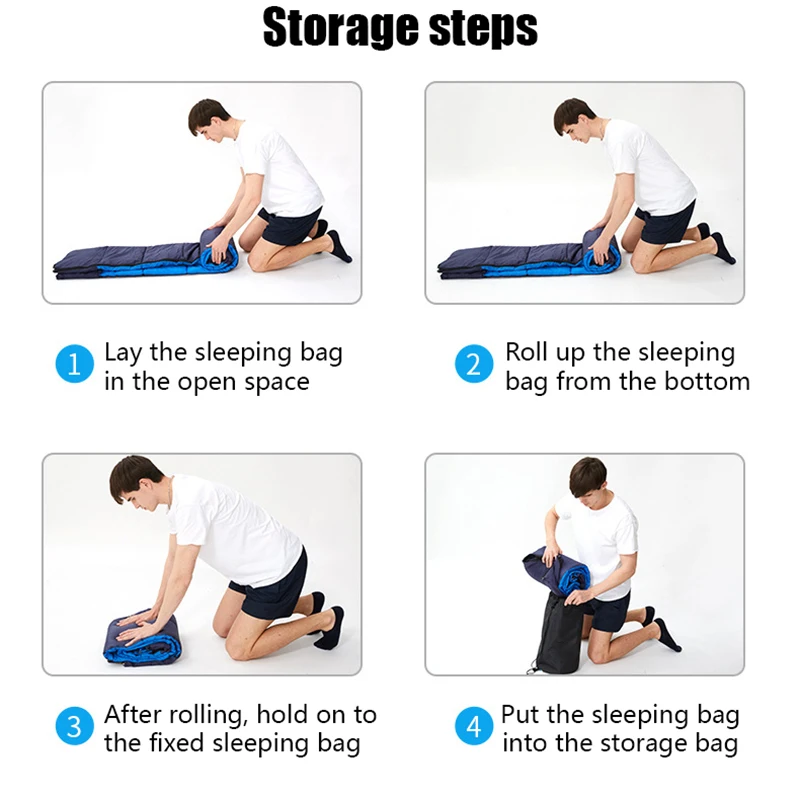 Storage steps

1 Lay the sleeping bag in the open space

2 Roll up the sleeping bag from the bottom

3 After rolling, hold on to the fixed sleeping bag

4 Put the sleeping bag into the storage bag