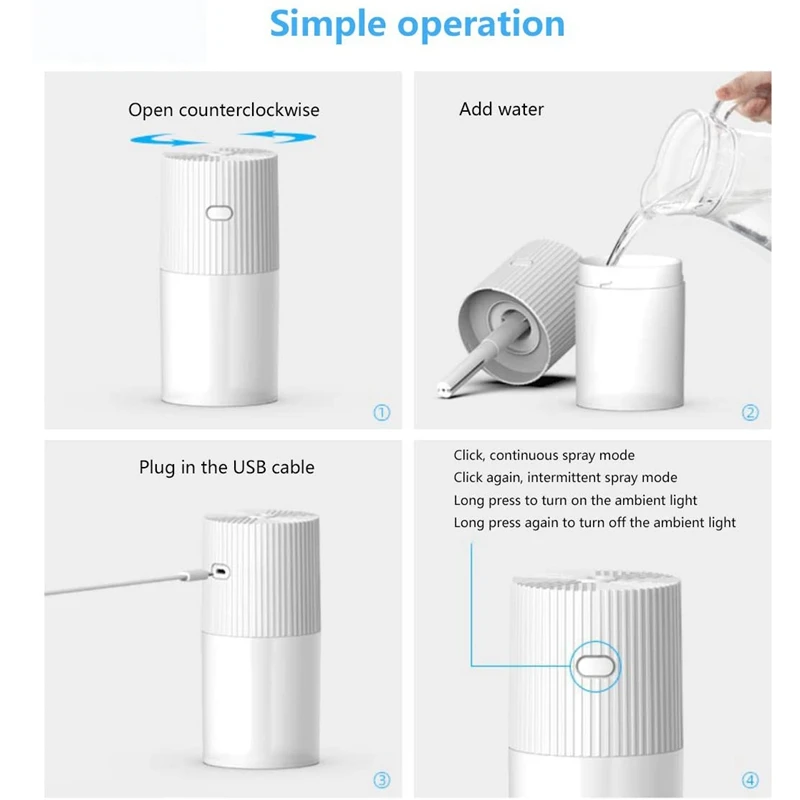 Simple operation

Open counterclockwise

①

Add water

②

Plug in the USB cable

③

Click, continuous spray mode
Click again, intermittent spray mode
Long press to turn on the ambient light
Long press again to turn off the ambient light

④