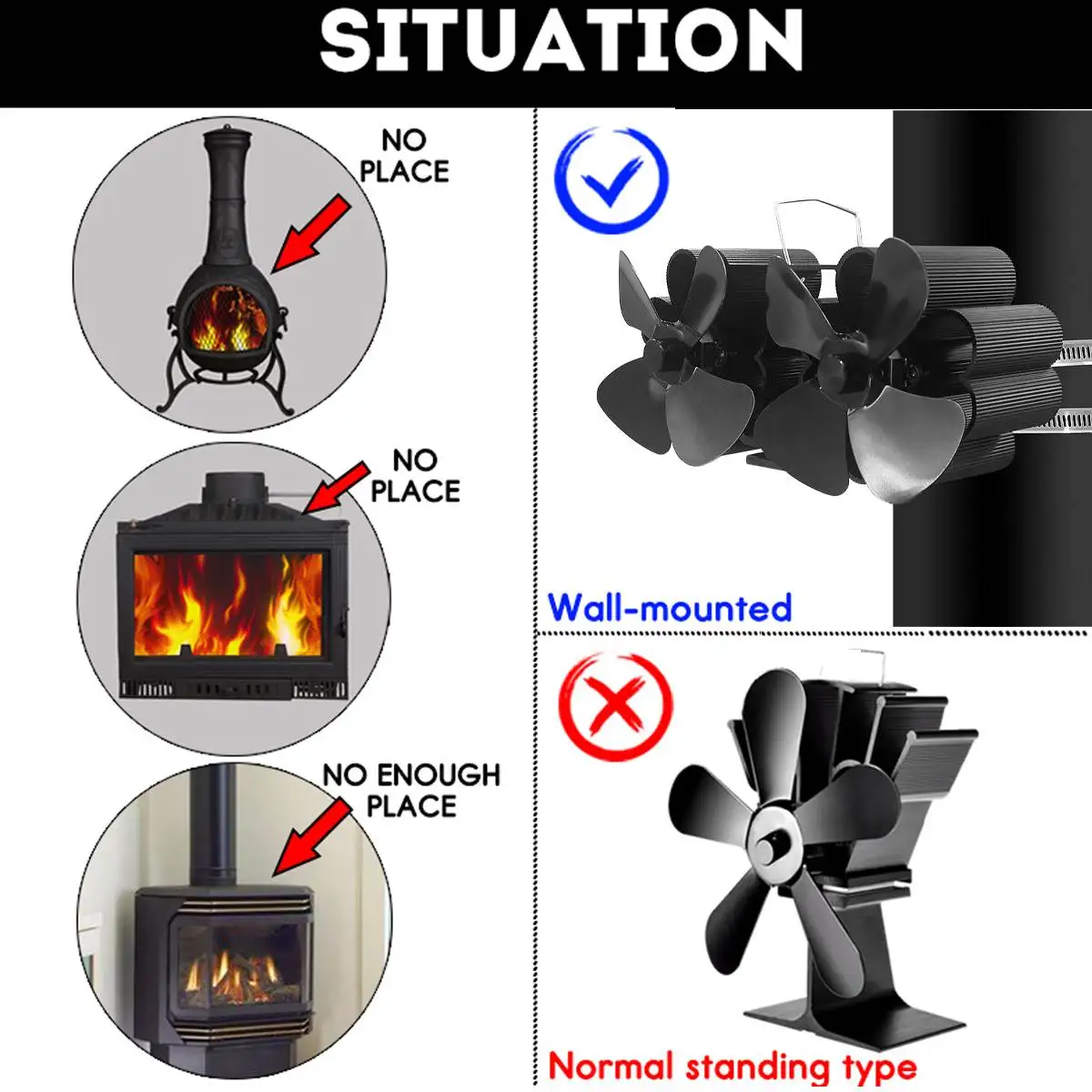 SITUATION

NO PLACE

NO PLACE

NO ENOUGH PLACE

Wall-mounted

Normal standing type