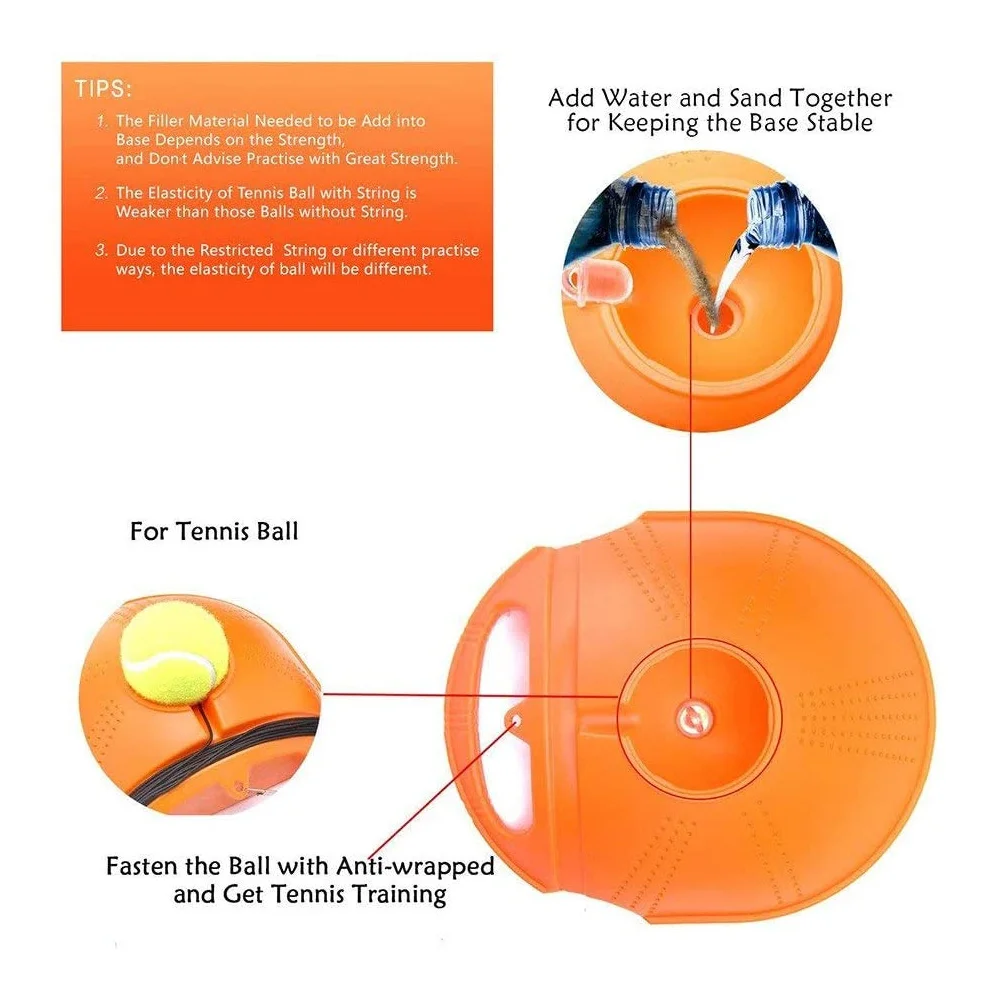 TIPS:

1. The Filler Material Needed to be Add into Base Depends on the Strength, and Don't Advise Practise with Great Strength.

2. The Elasticity of Tennis Ball with String is Weaker than those Balls without String.

3. Due to the Restricted String or different practise ways, the elasticity of ball will be different.

Add Water and Sand Together for Keeping the Base Stable

For Tennis Ball

Fasten the Ball with Anti-wrapped and Get Tennis Training