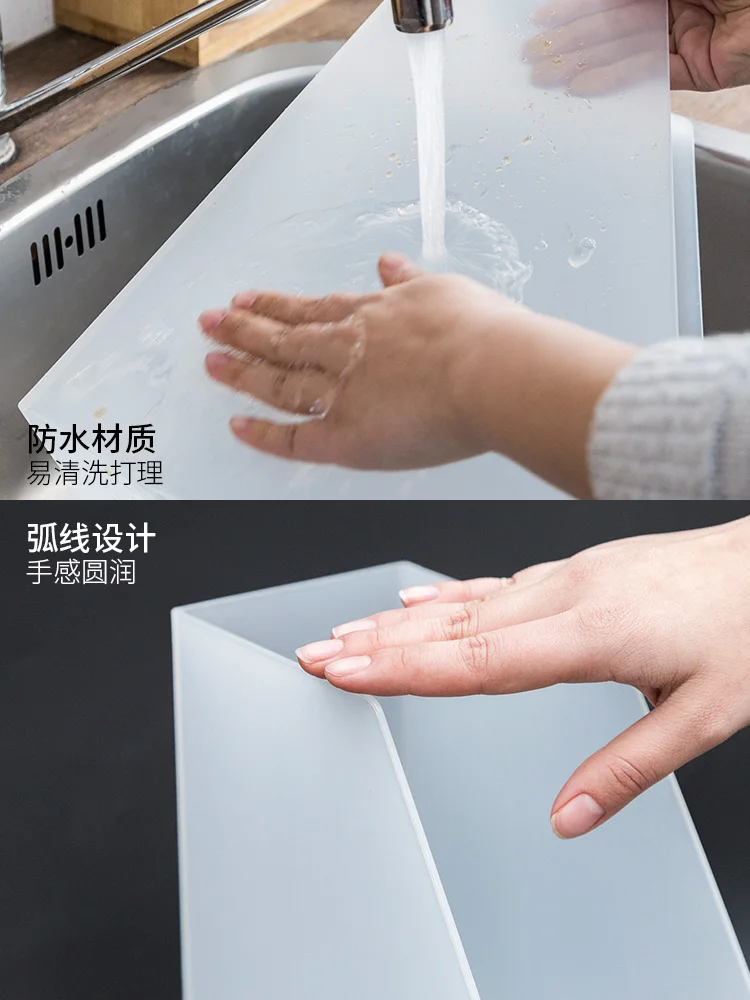 防水材质
易清洗打理

弧线设计
手感圆润