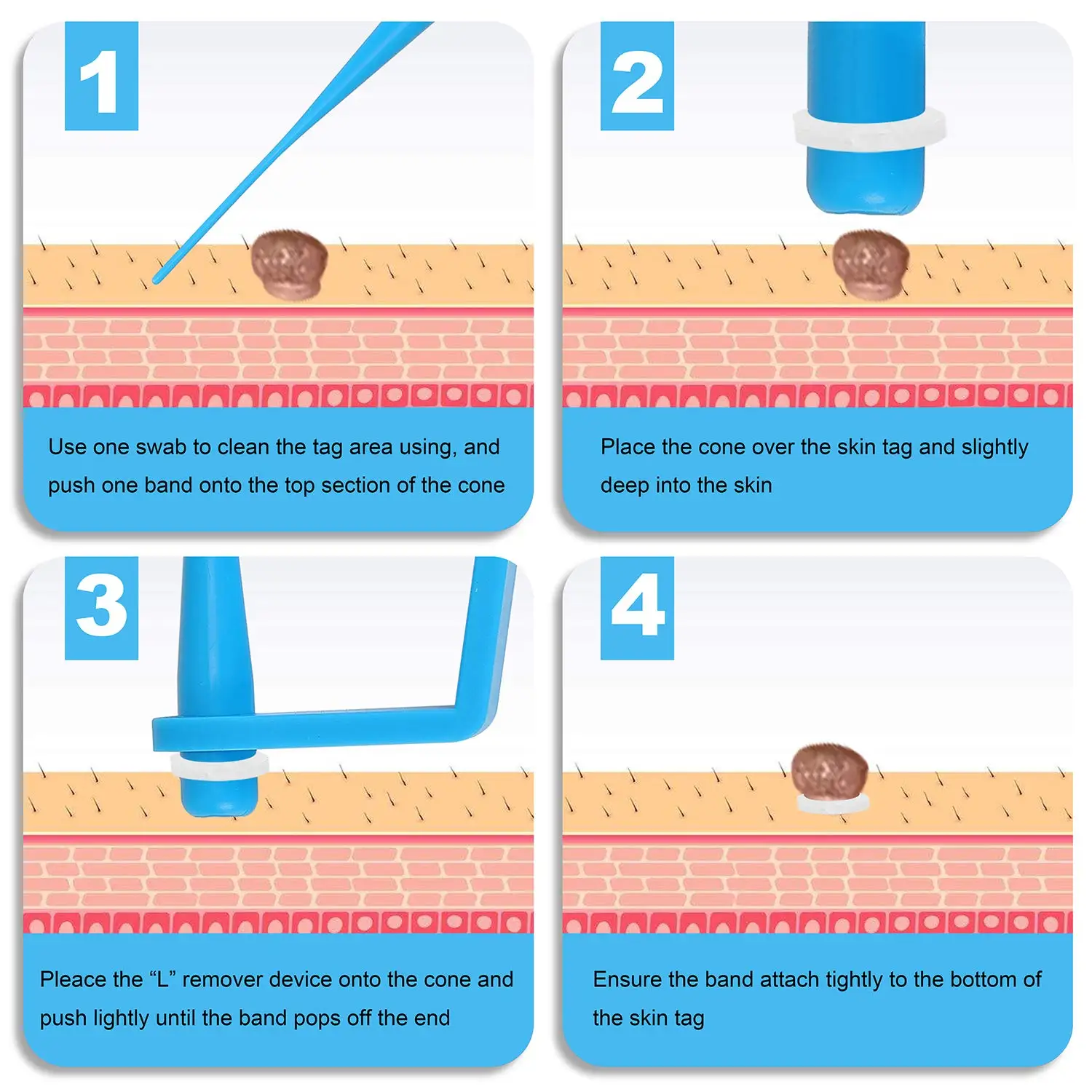 1

Use one swab to clean the tag area using, and push one band onto the top section of the cone

2

Place the cone over the skin tag and slightly deep into the skin

3

Pleace the “L” remover device onto the cone and push lightly until the band pops off the end

4

Ensure the band attach tightly to the bottom of the skin tag