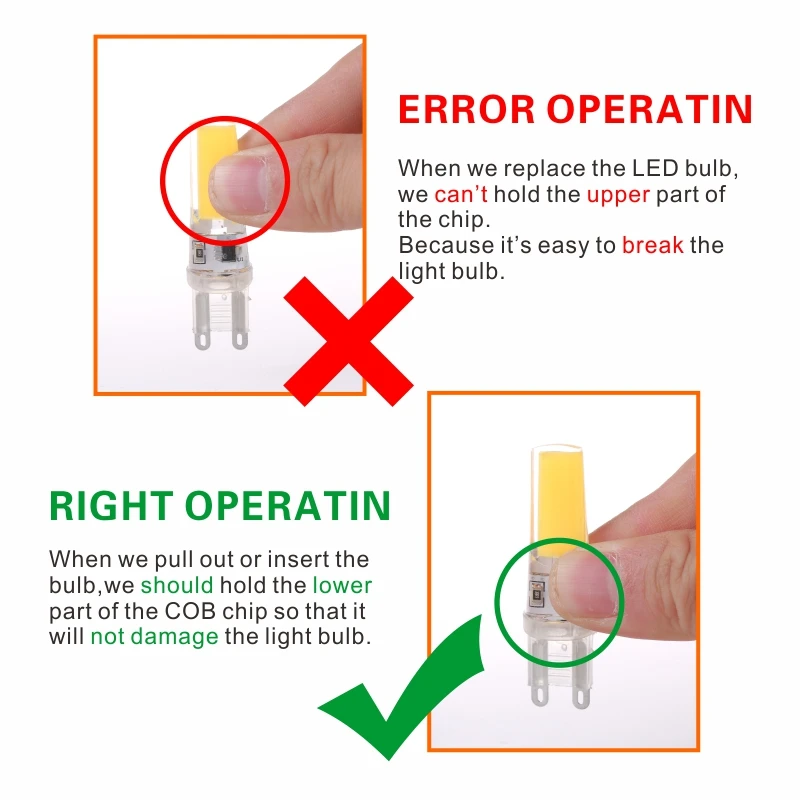 ERROR OPERATIN

When we replace the LED bulb, we can't hold the upper part of the chip.
Because it's easy to break the light bulb.

RIGHT OPERATIN

When we pull out or insert the bulb,we should hold the lower part of the COB chip so that it will not damage the light bulb.