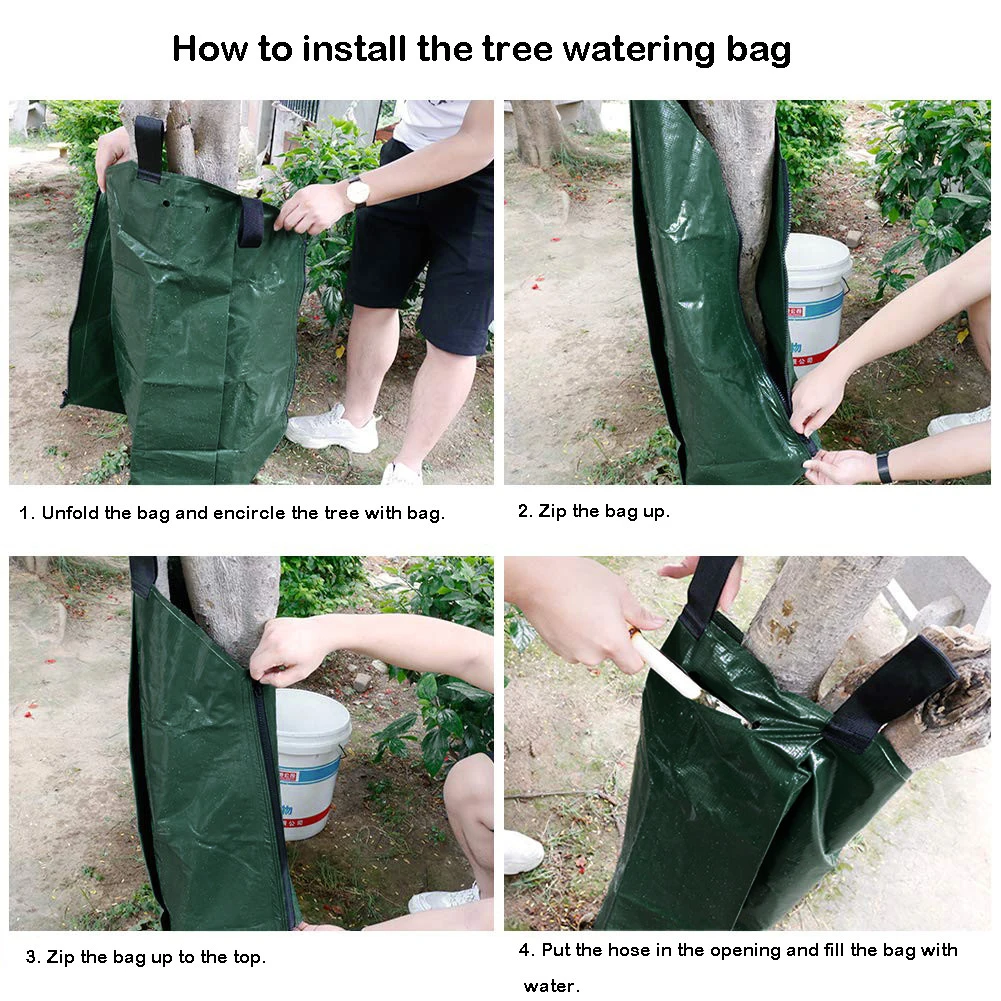 How to install the tree watering bag

1. Unfold the bag and encircle the tree with bag.

2. Zip the bag up.

3. Zip the bag up to the top.

4. Put the hose in the opening and fill the bag with water.