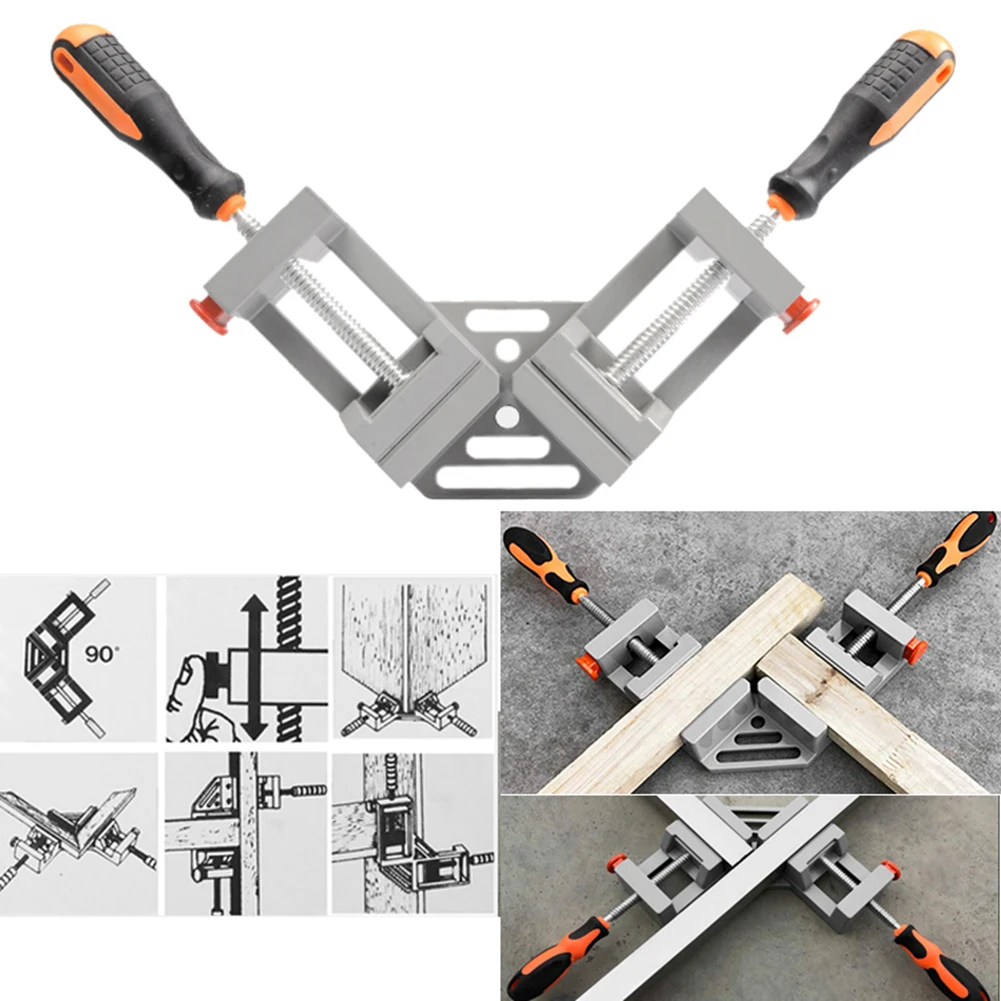 90°