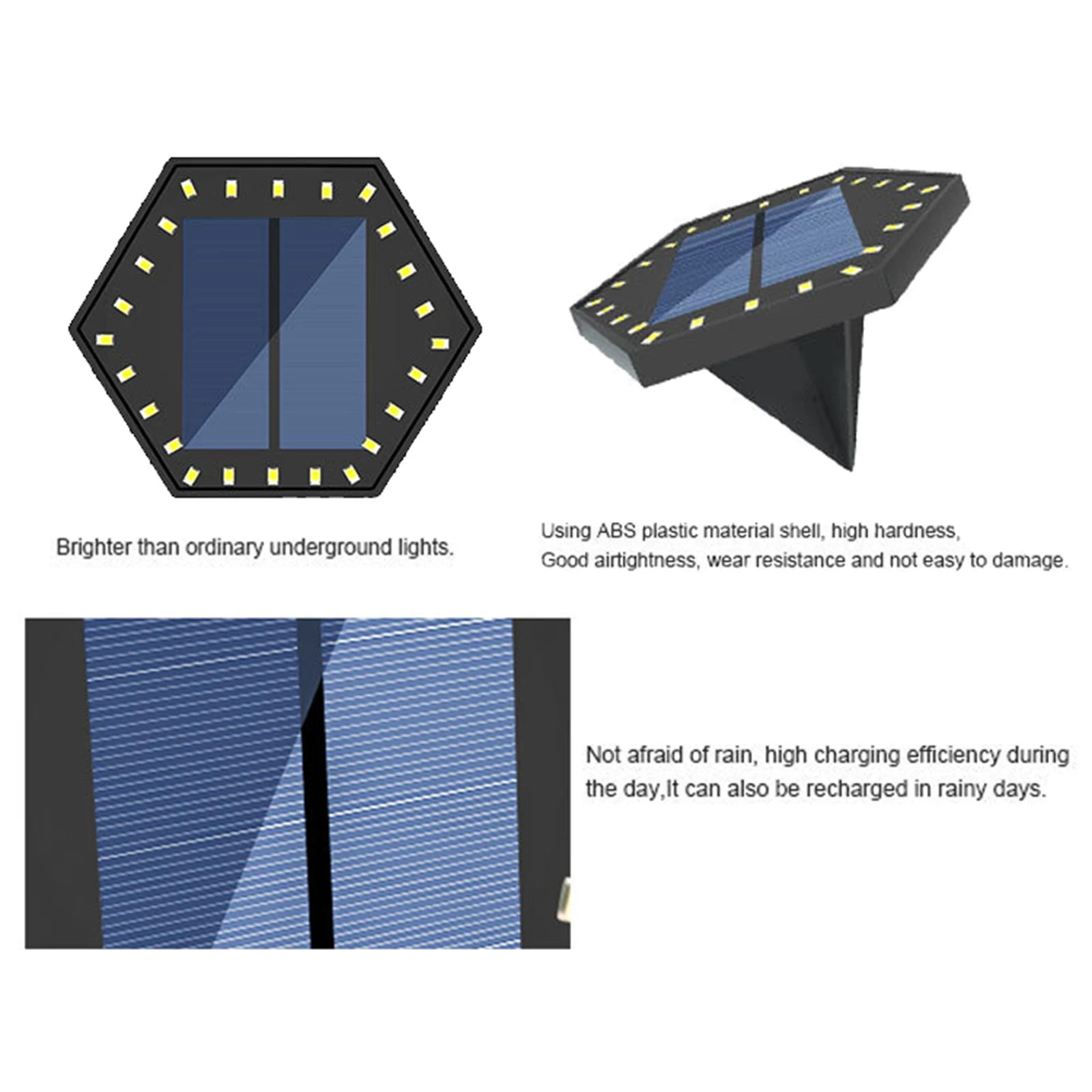 Brighter than ordinary underground lights.

Using ABS plastic material shell, high hardness,
Good airtightness, wear resistance and not easy to damage.

Not afraid of rain, high charging efficiency during the day,It can also be recharged in rainy days.