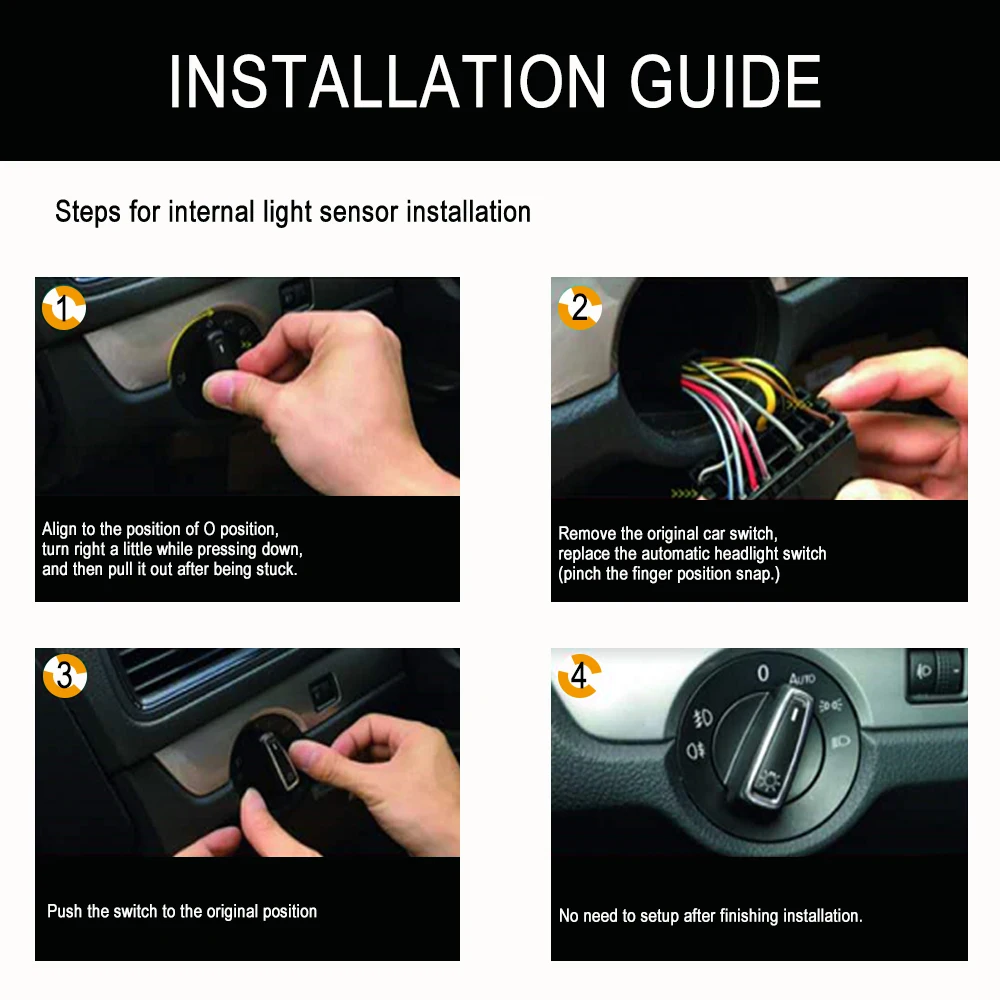 INSTALLATION GUIDE

Steps for internal light sensor installation

1

Align to the position of O position, turn right a little while pressing down, and then pull it out after being stuck.

2

Remove the original car switch, replace the automatic headlight switch (pinch the finger position snap.)

3

Push the switch to the original position

4

0 AUTO

No need to setup after finishing installation.