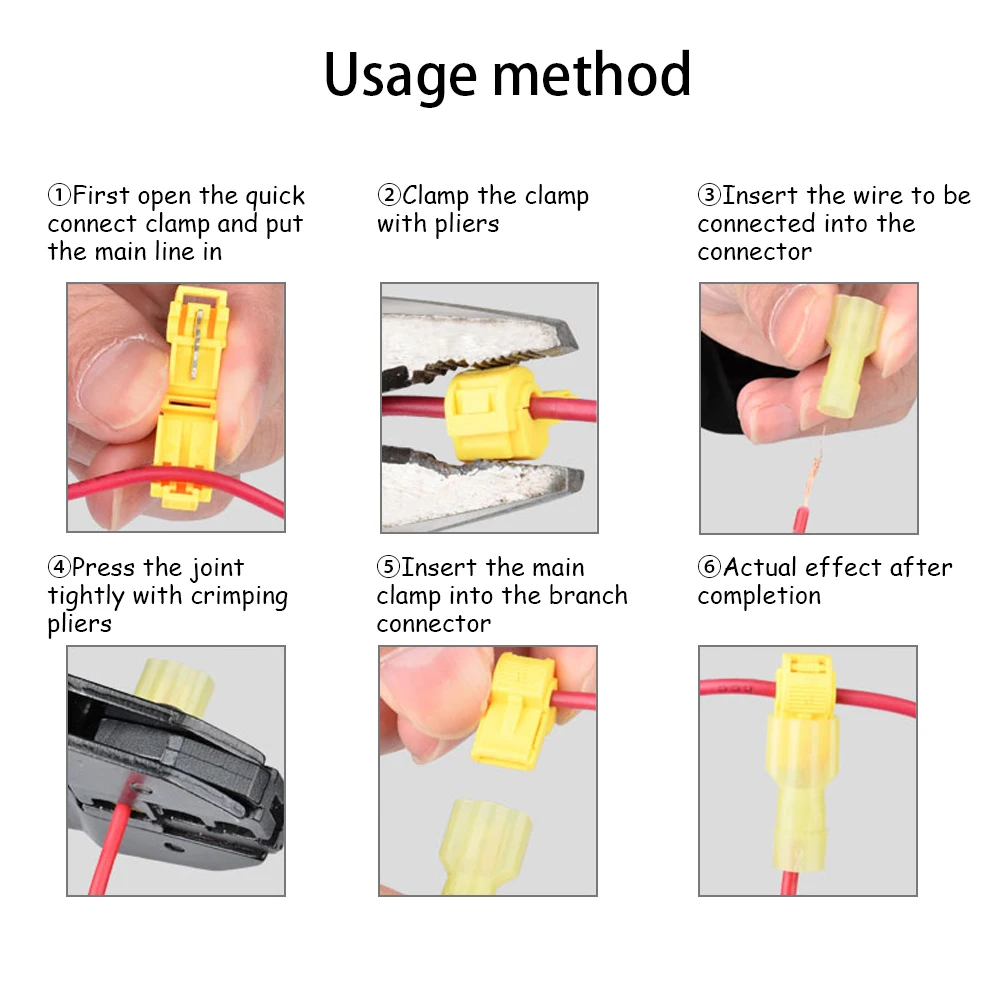 Usage method

①First open the quick connect clamp and put the main line in

②Clamp the clamp with pliers

③Insert the wire to be connected into the connector

④Press the joint tightly with crimping pliers

⑤Insert the main clamp into the branch connector

⑥Actual effect after completion