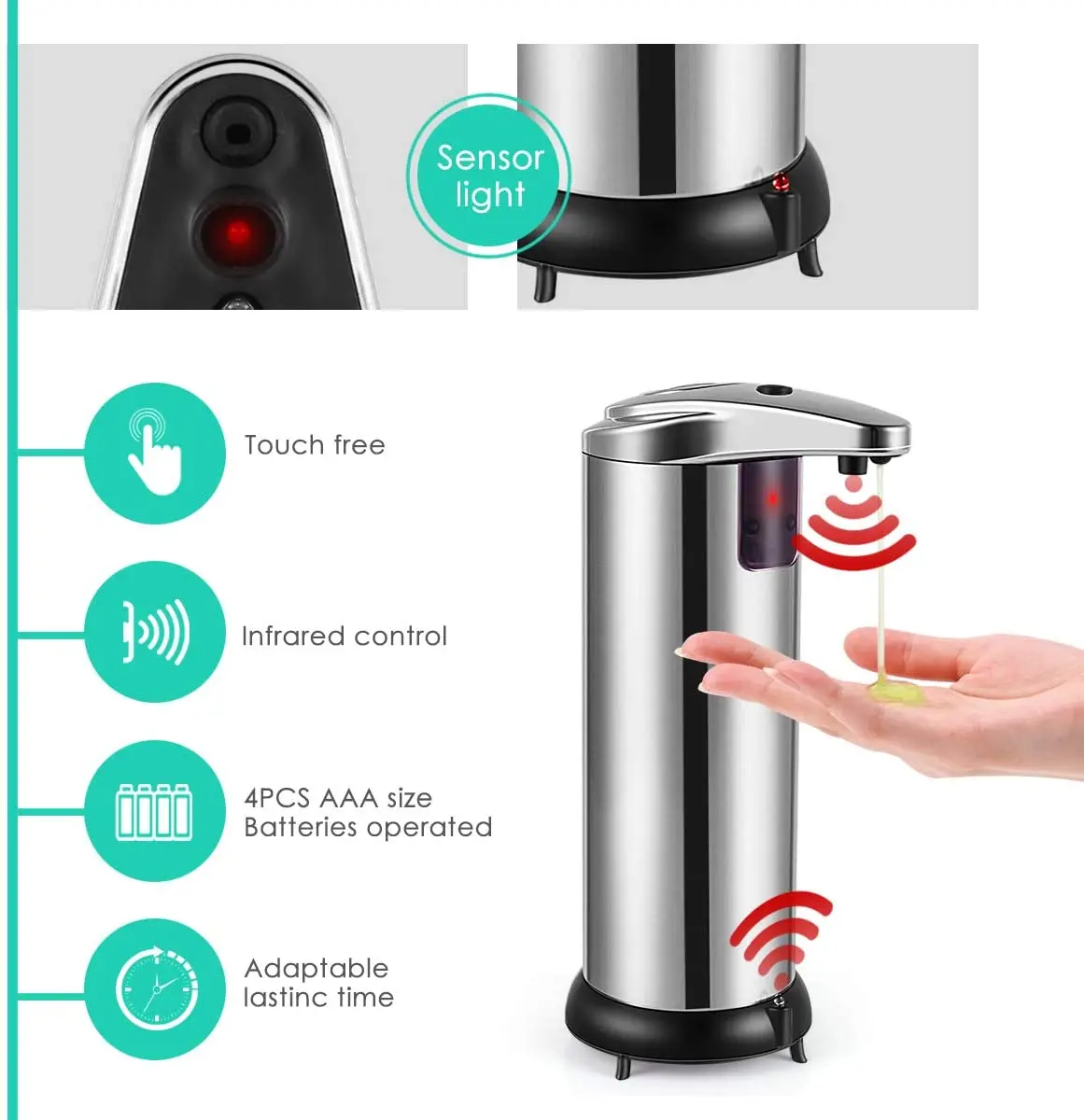 Sensor light

Touch free

Infrared control

4PCS AAA size Batteries operated

Adaptable lastinc time